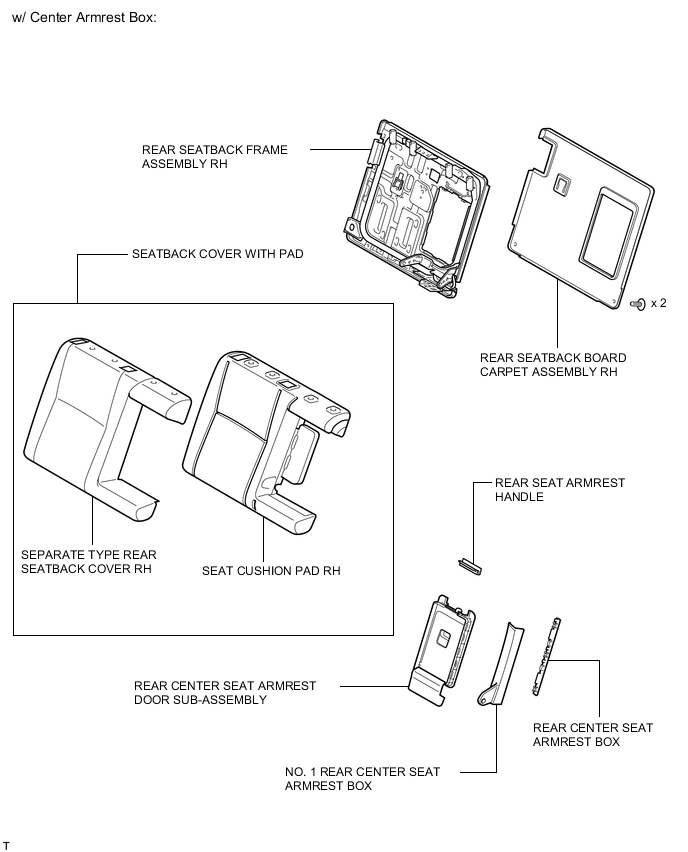 w/ Center Armrest Box:

REAR SEATBACK FRAME ASSEMBLY RH

SEATBACK COVER WITH PAD

x 2

REAR SEATBACK BOARD CARPET ASSEMBLY RH

REAR SEAT ARMREST HANDLE

SEPARATE TYPE REAR SEATBACK COVER RH

SEAT CUSHION PAD RH

REAR CENTER SEAT ARMREST DOOR SUB-ASSEMBLY

REAR CENTER SEAT ARMREST BOX

NO. 1 REAR CENTER SEAT ARMREST BOX

T