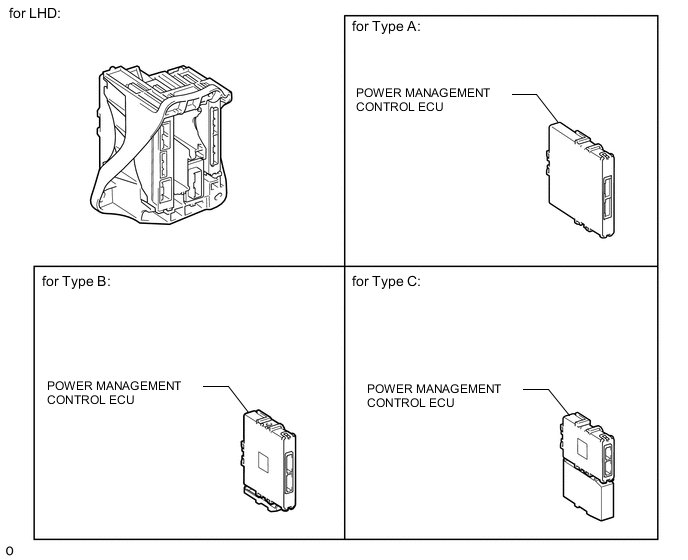 for LHD:

for Type A:

POWER MANAGEMENT CONTROL ECU

for Type B:

POWER MANAGEMENT CONTROL ECU

for Type C:

POWER MANAGEMENT CONTROL ECU

o