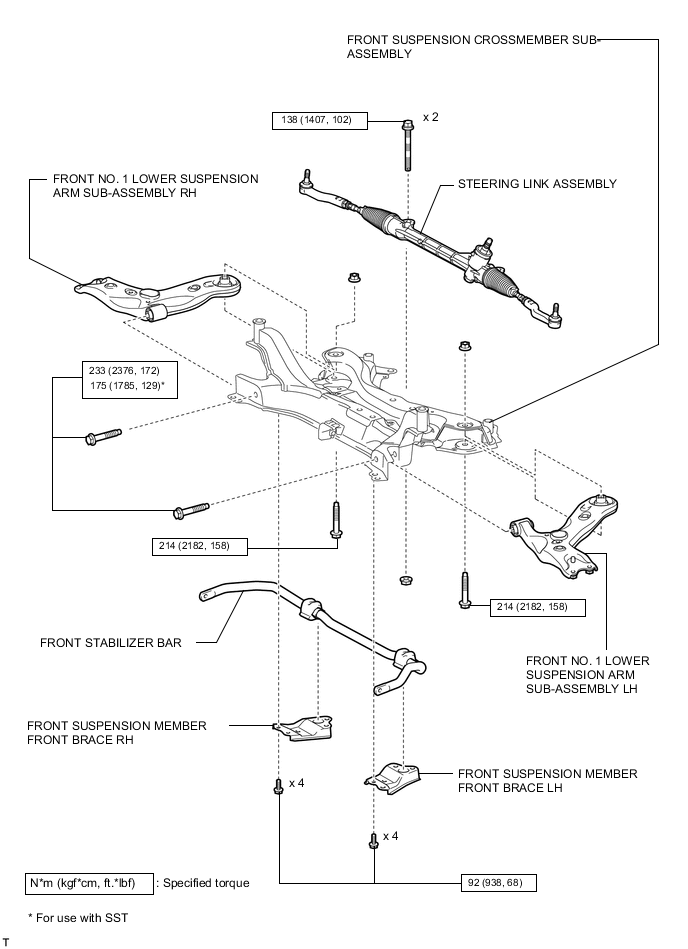 FRONT SUSPENSION CROSSMEMBER SUB-ASSEMBLY

138 (1407, 102)

x 2

FRONT NO. 1 LOWER SUSPENSION ARM SUB-ASSEMBLY RH

STEERING LINK ASSEMBLY

233 (2376, 172)
175 (1785, 129)*

214 (2182, 158)

214 (2182, 158)

FRONT STABILIZER BAR

FRONT NO. 1 LOWER SUSPENSION ARM SUB-ASSEMBLY LH

FRONT SUSPENSION MEMBER FRONT BRACE RH

x 4

FRONT SUSPENSION MEMBER FRONT BRACE LH

x 4

N*m (kgf*cm, ft.*lbf) : Specified torque

92 (938, 68)

* For use with SST

T