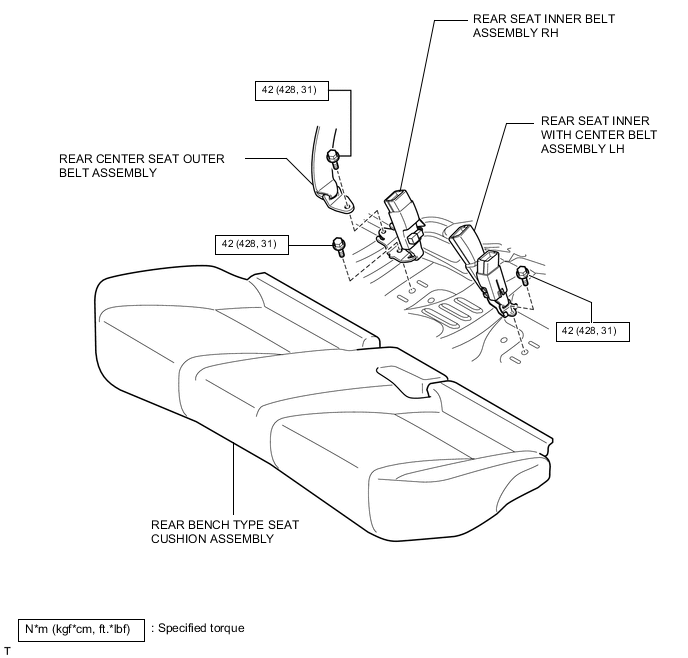 REAR SEAT INNER BELT ASSEMBLY RH

42 (428, 31)

REAR SEAT INNER WITH CENTER BELT ASSEMBLY LH

REAR CENTER SEAT OUTER BELT ASSEMBLY

42 (428, 31)

42 (428, 31)

REAR BENCH TYPE SEAT CUSHION ASSEMBLY

N*m (kgf*cm, ft.*lbf) : Specified torque

T