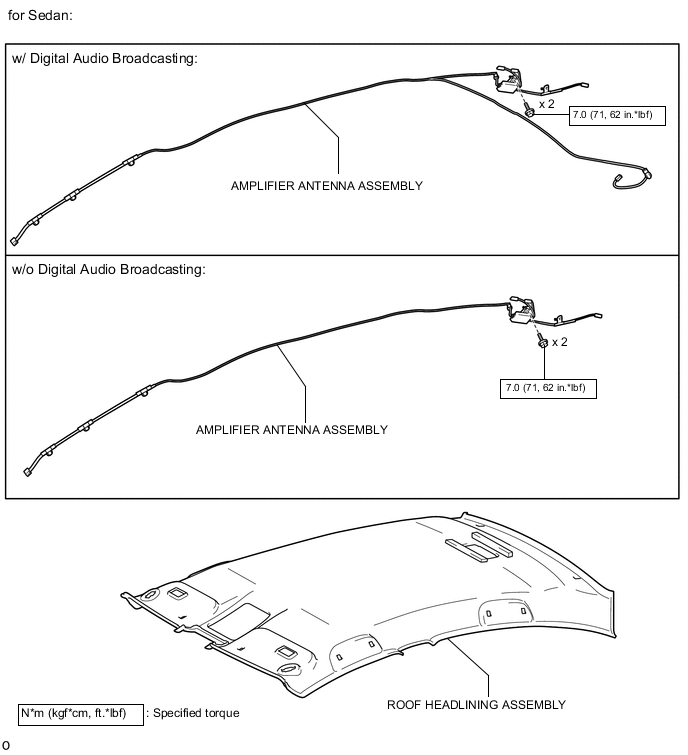 for Sedan:

w/ Digital Audio Broadcasting:

x 2

7.0 (71, 62 in.*lbf)

AMPLIFIER ANTENNA ASSEMBLY

w/o Digital Audio Broadcasting:

x 2

7.0 (71, 62 in.*lbf)

AMPLIFIER ANTENNA ASSEMBLY

ROOF HEADLINING ASSEMBLY

N*m (kgf*cm, ft.*lbf) : Specified torque

o