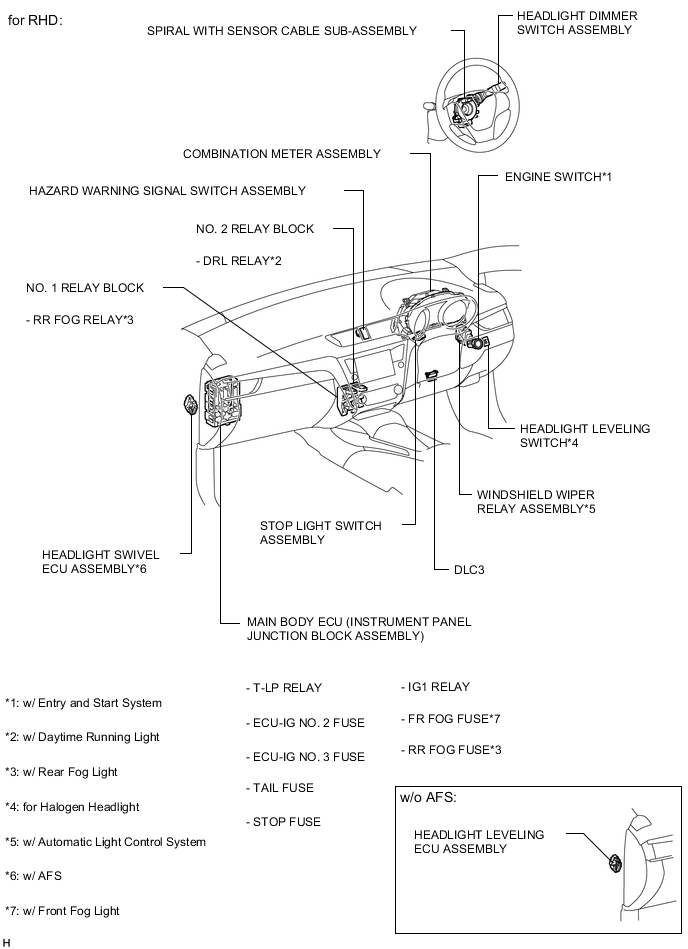 for RHD:

SPIRAL WITH SENSOR CABLE SUB-ASSEMBLY

HEADLIGHT DIMMER SWITCH ASSEMBLY

COMBINATION METER ASSEMBLY

ENGINE SWITCH*1

HAZARD WARNING SIGNAL SWITCH ASSEMBLY

NO. 2 RELAY BLOCK

- DRL RELAY*2

NO. 1 RELAY BLOCK

- RR FOG RELAY*3

HEADLIGHT LEVELING SWITCH*4

WINDSHIELD WIPER RELAY ASSEMBLY*5

STOP LIGHT SWITCH ASSEMBLY

HEADLIGHT SWIVEL ECU ASSEMBLY*6

DLC3

MAIN BODY ECU (INSTRUMENT PANEL JUNCTION BLOCK ASSEMBLY)

- T-LP RELAY

- ECU-IG NO. 2 FUSE

- ECU-IG NO. 3 FUSE

- TAIL FUSE

- STOP FUSE

- IG1 RELAY

- FR FOG FUSE*7

- RR FOG FUSE*3

*1: w/ Entry and Start System

*2: w/ Daytime Running Light

*3: w/ Rear Fog Light

*4: for Halogen Headlight

*5: w/ Automatic Light Control System

*6: w/ AFS

*7: w/ Front Fog Light

w/o AFS:

HEADLIGHT LEVELING ECU ASSEMBLY

H