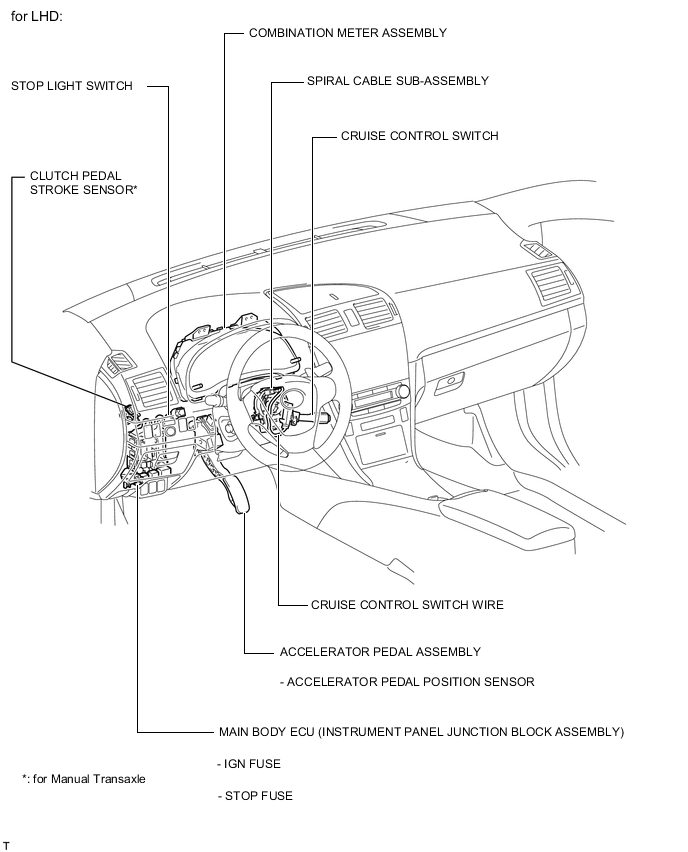 for LHD:

COMBINATION METER ASSEMBLY

STOP LIGHT SWITCH

SPIRAL CABLE SUB-ASSEMBLY

CRUISE CONTROL SWITCH

CLUTCH PEDAL STROKE SENSOR*

CRUISE CONTROL SWITCH WIRE

ACCELERATOR PEDAL ASSEMBLY

- ACCELERATOR PEDAL POSITION SENSOR

MAIN BODY ECU (INSTRUMENT PANEL JUNCTION BLOCK ASSEMBLY)

- IGN FUSE

*: for Manual Transaxle

- STOP FUSE

T