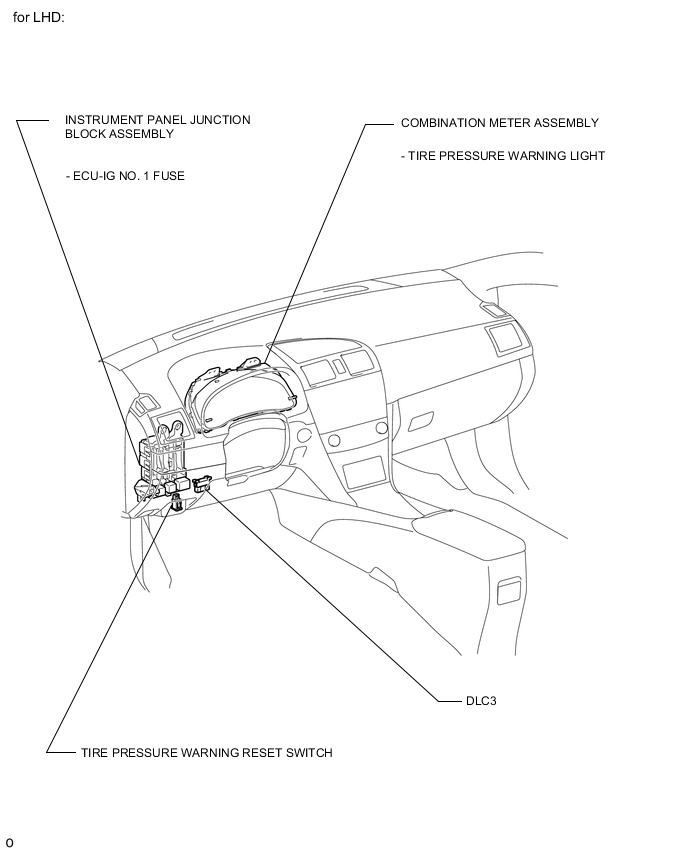 for LHD:

INSTRUMENT PANEL JUNCTION BLOCK ASSEMBLY

- ECU-IG NO. 1 FUSE

COMBINATION METER ASSEMBLY

- TIRE PRESSURE WARNING LIGHT

DLC3

TIRE PRESSURE WARNING RESET SWITCH

o