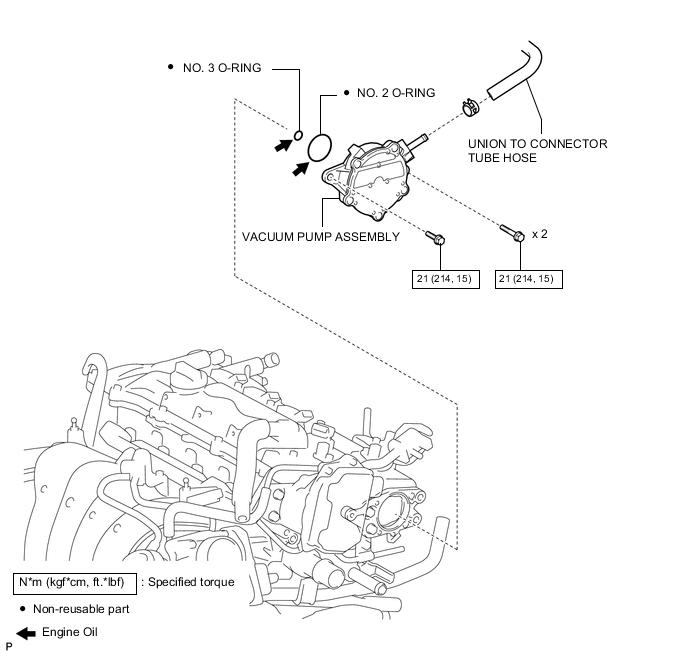 ● NO. 3 O-RING

● NO. 2 O-RING

UNION TO CONNECTOR TUBE HOSE

VACUUM PUMP ASSEMBLY

x 2

21 (214, 15)

21 (214, 15)

N*m (kgf*cm, ft.*lbf) : Specified torque

● Non-reusable part

Engine Oil

P