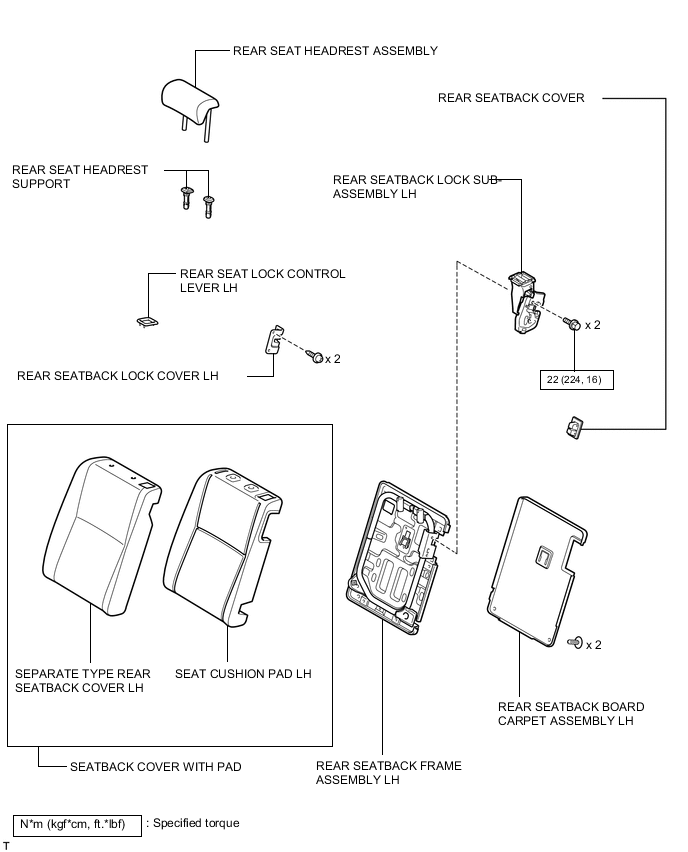 REAR SEAT HEADREST ASSEMBLY

REAR SEATBACK COVER

REAR SEAT HEADREST SUPPORT

REAR SEATBACK LOCK SUB-ASSEMBLY LH

REAR SEAT LOCK CONTROL LEVER LH

x 2

x 2

REAR SEATBACK LOCK COVER LH

22 (224, 16)

SEPARATE TYPE REAR SEATBACK COVER LH

SEAT CUSHION PAD LH

x 2

REAR SEATBACK BOARD CARPET ASSEMBLY LH

SEATBACK COVER WITH PAD

REAR SEATBACK FRAME ASSEMBLY LH

N*m (kgf*cm, ft.*lbf) : Specified torque

T