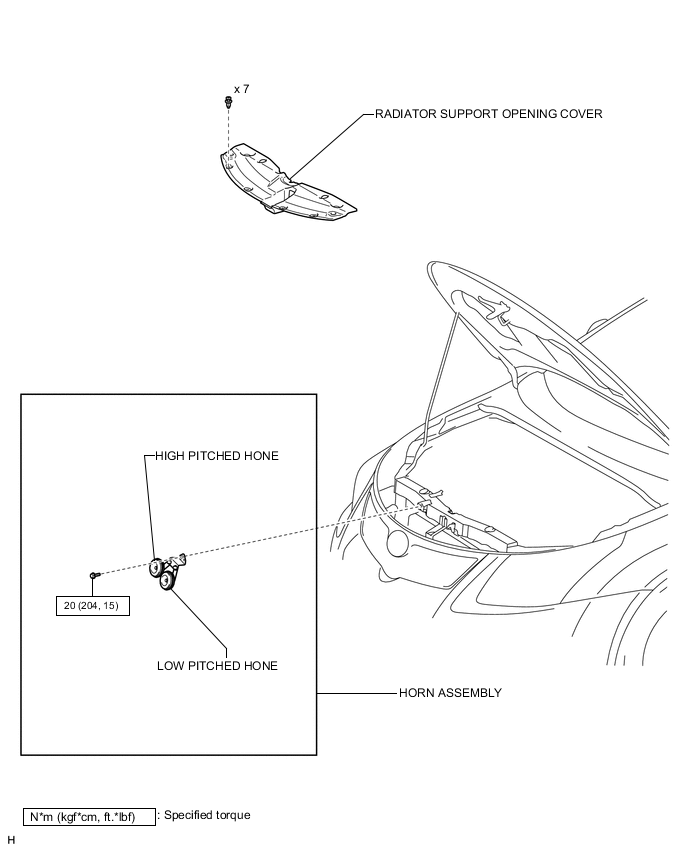 x 7

RADIATOR SUPPORT OPENING COVER

HIGH PITCHED HONE

20 (204, 15)

LOW PITCHED HONE

HORN ASSEMBLY

N*m (kgf*cm, ft.*lbf) : Specified torque

H