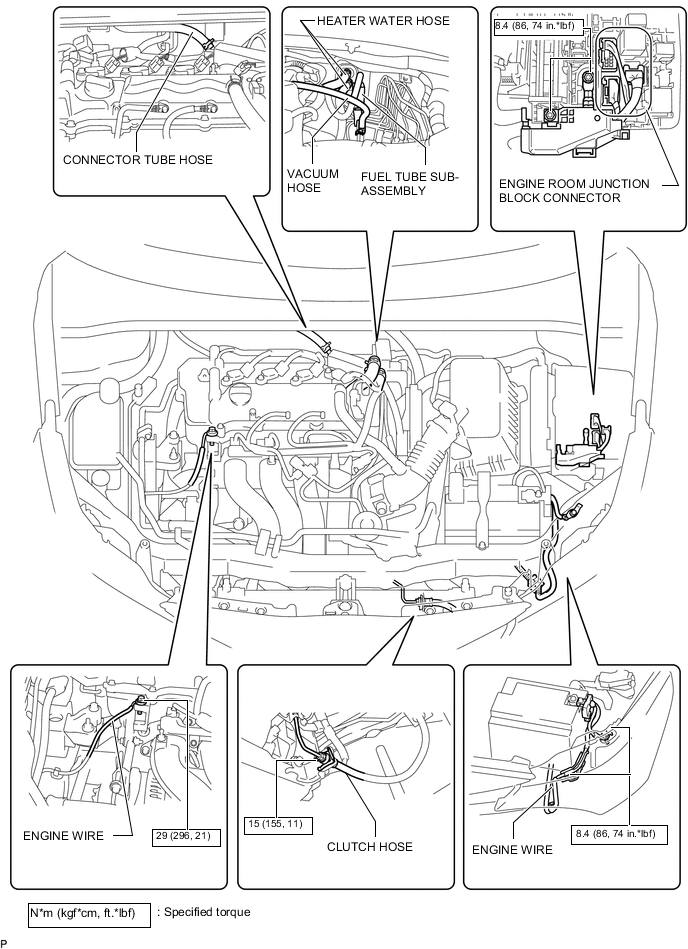 CONNECTOR TUBE HOSE

HEATER WATER HOSE

VACUUM HOSE

FUEL TUBE SUB-ASSEMBLY

8.4 (86, 74 in.*lbf)

ENGINE ROOM JUNCTION BLOCK CONNECTOR

ENGINE WIRE

29 (296, 21)

15 (155, 11)

CLUTCH HOSE

ENGINE WIRE

8.4 (86, 74 in.*lbf)

N*m (kgf*cm, ft.*lbf) : Specified torque

P