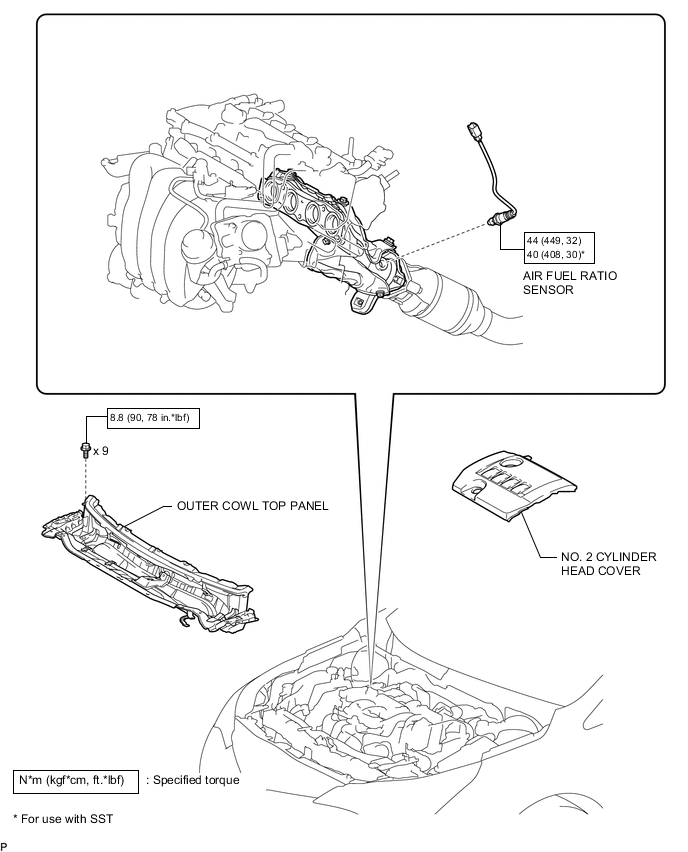 44 (449, 32)
40 (408, 30)*

AIR FUEL RATIO SENSOR

8.8 (90, 78 in.*lbf)

x 9

OUTER COWL TOP PANEL

NO. 2 CYLINDER HEAD COVER

N*m (kgf*cm, ft.*lbf) : Specified torque

* For use with SST

P