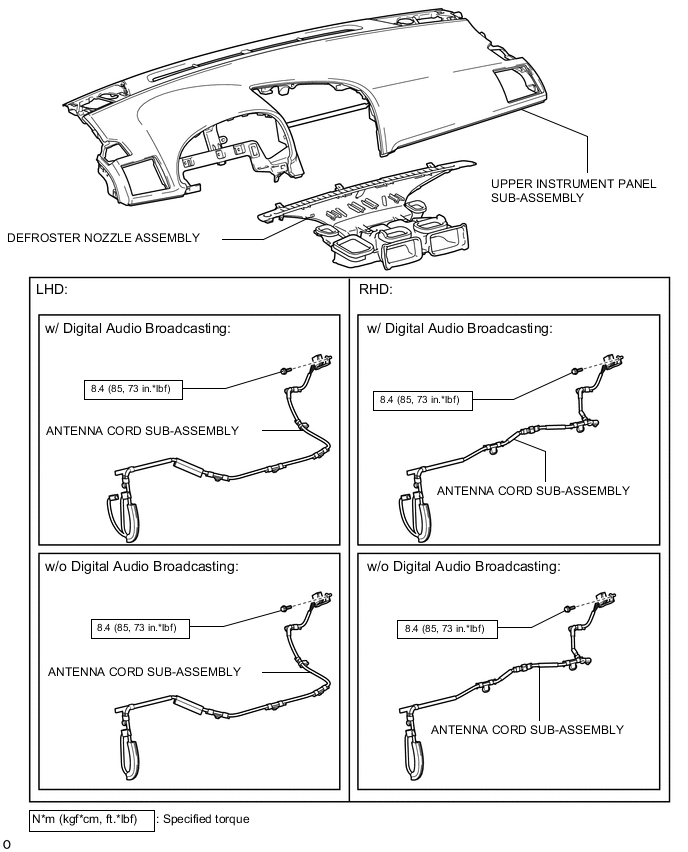 UPPER INSTRUMENT PANEL SUB-ASSEMBLY

DEFROSTER NOZZLE ASSEMBLY

LHD:

w/ Digital Audio Broadcasting:

8.4 (85, 73 in.*lbf)

ANTENNA CORD SUB-ASSEMBLY

w/o Digital Audio Broadcasting:

8.4 (85, 73 in.*lbf)

ANTENNA CORD SUB-ASSEMBLY

RHD:

w/ Digital Audio Broadcasting:

8.4 (85, 73 in.*lbf)

ANTENNA CORD SUB-ASSEMBLY

w/o Digital Audio Broadcasting:

8.4 (85, 73 in.*lbf)

ANTENNA CORD SUB-ASSEMBLY

N*m (kgf*cm, ft.*lbf) : Specified torque

o