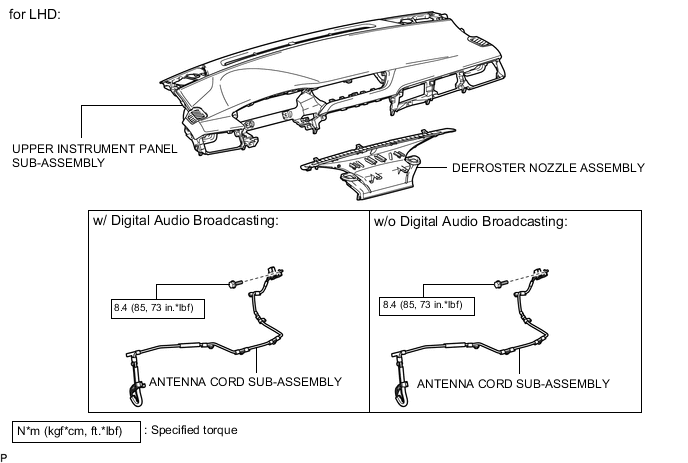 for LHD:

UPPER INSTRUMENT PANEL SUB-ASSEMBLY

DEFROSTER NOZZLE ASSEMBLY

w/ Digital Audio Broadcasting:

8.4 (85, 73 in.*lbf)

ANTENNA CORD SUB-ASSEMBLY

w/o Digital Audio Broadcasting:

8.4 (85, 73 in.*lbf)

ANTENNA CORD SUB-ASSEMBLY

N*m (kgf*cm, ft.*lbf) : Specified torque

P