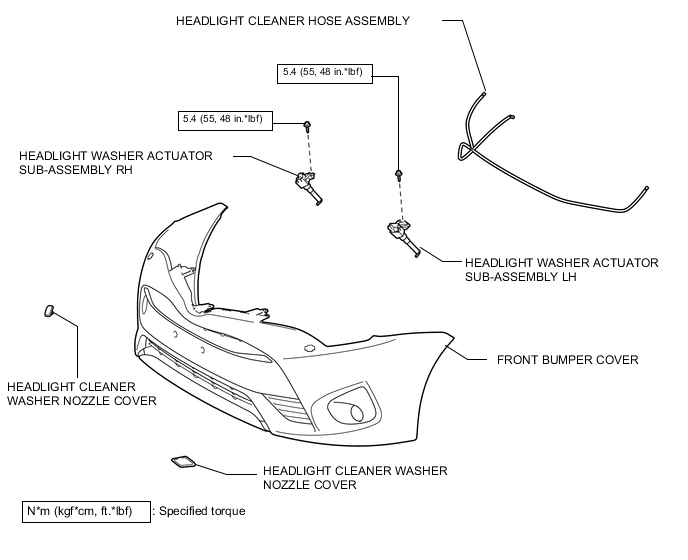 HEADLIGHT CLEANER HOSE ASSEMBLY

5.4 (55, 48 in.*lbf)

5.4 (55, 48 in.*lbf)

HEADLIGHT WASHER ACTUATOR SUB-ASSEMBLY RH

HEADLIGHT WASHER ACTUATOR SUB-ASSEMBLY LH

FRONT BUMPER COVER

HEADLIGHT CLEANER WASHER NOZZLE COVER

HEADLIGHT CLEANER WASHER NOZZLE COVER

N*m (kgf*cm, ft.*lbf) : Specified torque