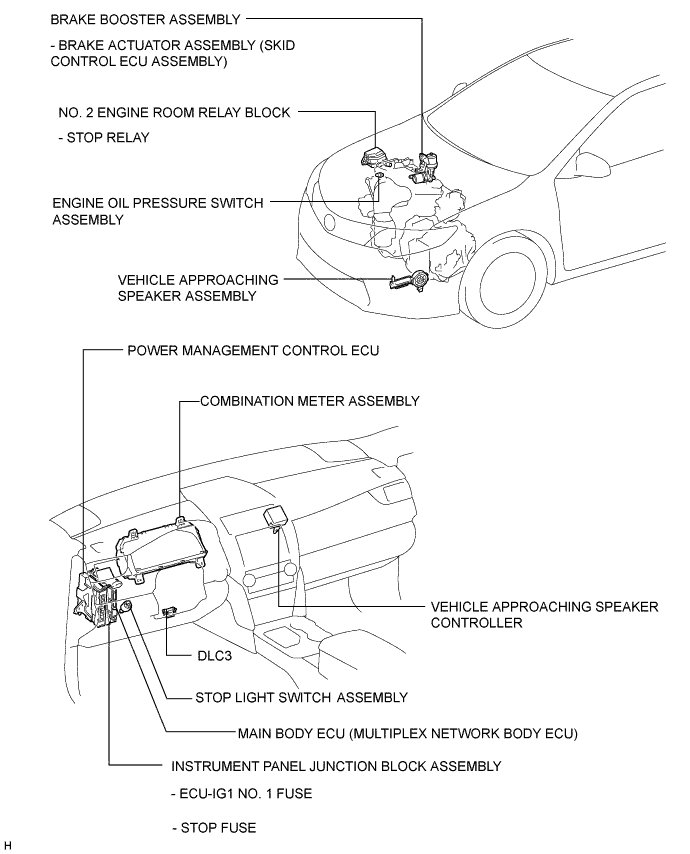 BRAKE BOOSTER ASSEMBLY

- BRAKE ACTUATOR ASSEMBLY (SKID CONTROL ECU ASSEMBLY)

NO. 2 ENGINE ROOM RELAY BLOCK

- STOP RELAY

ENGINE OIL PRESSURE SWITCH ASSEMBLY

VEHICLE APPROACHING SPEAKER ASSEMBLY

POWER MANAGEMENT CONTROL ECU

COMBINATION METER ASSEMBLY

VEHICLE APPROACHING SPEAKER CONTROLLER

DLC3

STOP LIGHT SWITCH ASSEMBLY

MAIN BODY ECU (MULTIPLEX NETWORK BODY ECU)

INSTRUMENT PANEL JUNCTION BLOCK ASSEMBLY

- ECU-IG1 NO. 1 FUSE

- STOP FUSE

H