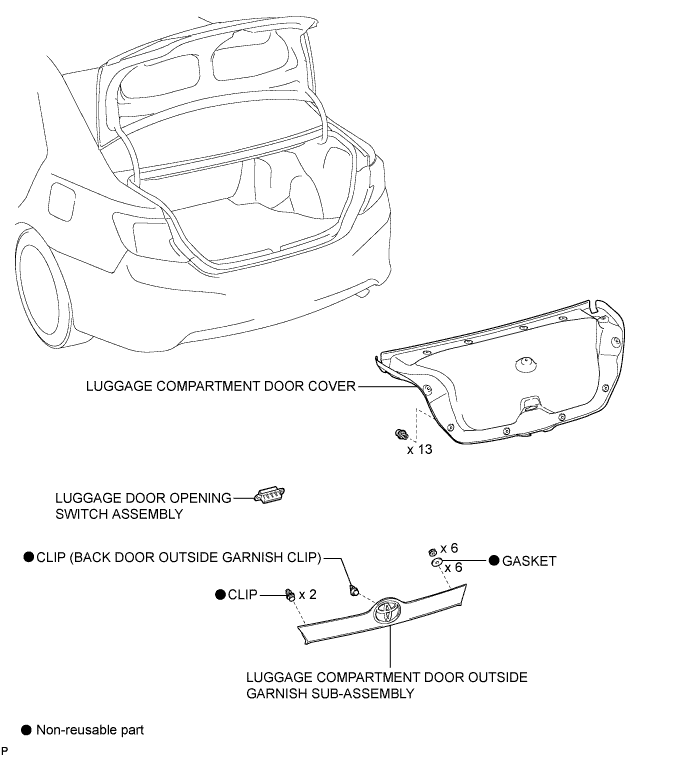 LUGGAGE COMPARTMENT DOOR COVER

x 13

LUGGAGE DOOR OPENING SWITCH ASSEMBLY

● CLIP (BACK DOOR OUTSIDE GARNISH CLIP)

x 6

x 6

● GASKET

● CLIP

x 2

LUGGAGE COMPARTMENT DOOR OUTSIDE GARNISH SUB-ASSEMBLY

● Non-reusable part

P