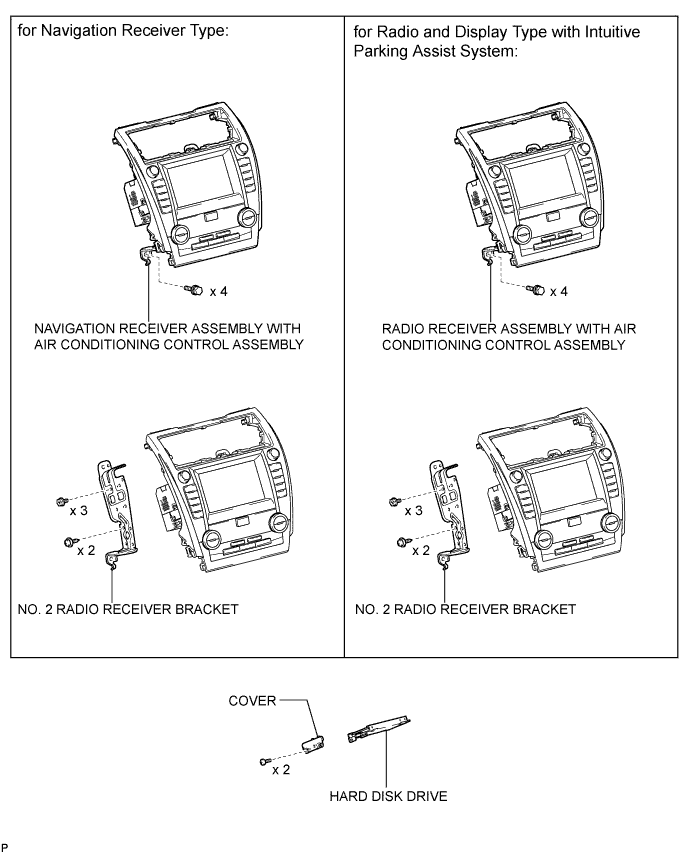 for Navigation Receiver Type:

x 4

NAVIGATION RECEIVER ASSEMBLY WITH AIR CONDITIONING CONTROL ASSEMBLY

x 3

x 2

NO. 2 RADIO RECEIVER BRACKET

for Radio and Display Type with Intuitive Parking Assist System:

x 4

RADIO RECEIVER ASSEMBLY WITH AIR CONDITIONING CONTROL ASSEMBLY

x 3

x 2

NO. 2 RADIO RECEIVER BRACKET

COVER

x 2

HARD DISK DRIVE

P