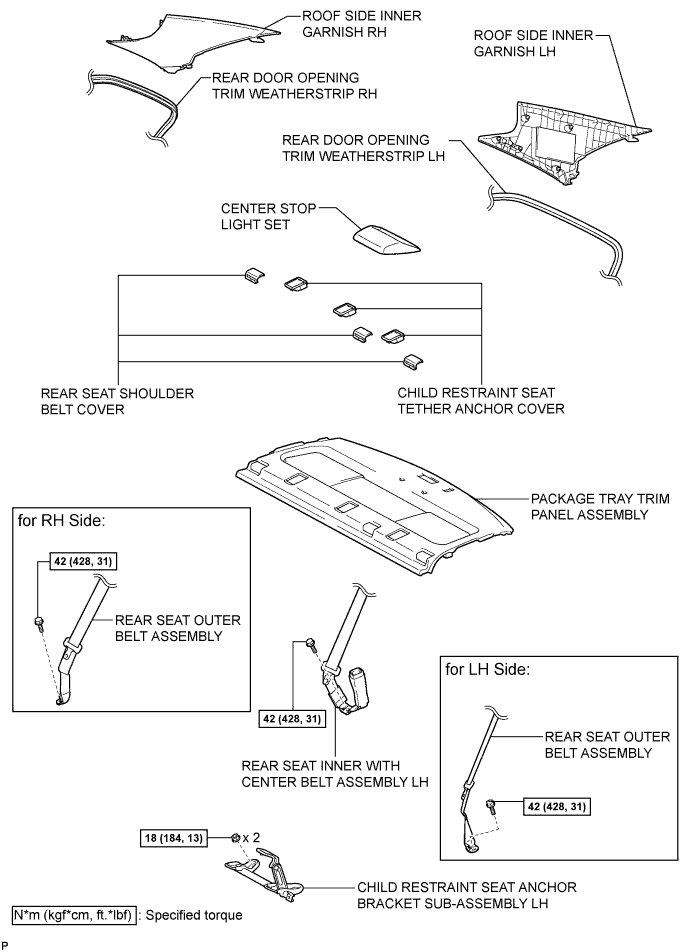 ROOF SIDE INNER GARNISH RH

ROOF SIDE INNER GARNISH LH

REAR DOOR OPENING TRIM WEATHERSTRIP RH

REAR DOOR OPENING TRIM WEATHERSTRIP LH

CENTER STOP LIGHT SET

REAR SEAT SHOULDER BELT COVER

CHILD RESTRAINT SEAT TETHER ANCHOR COVER

PACKAGE TRAY TRIM PANEL ASSEMBLY

for RH Side:

42 (428, 31)

REAR SEAT OUTER BELT ASSEMBLY

42 (428, 31)

REAR SEAT INNER WITH CENTER BELT ASSEMBLY LH

for LH Side:

REAR SEAT OUTER BELT ASSEMBLY

42 (428, 31)

18 (184, 13)

x 2

CHILD RESTRAINT SEAT ANCHOR BRACKET SUB-ASSEMBLY LH

N*m (kgf*cm, ft.*lbf) : Specified torque

P