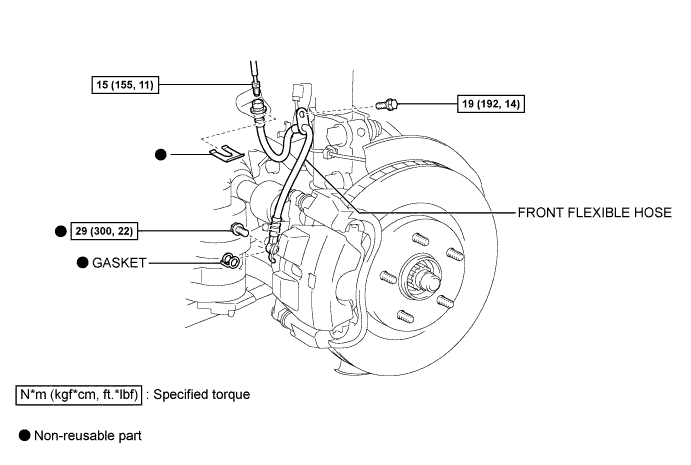 15 (155, 11)

19 (192, 14)

●

FRONT FLEXIBLE HOSE

● 29 (300, 22)

● GASKET

N*m (kgf*cm, ft.*lbf) : Specified torque

● Non-reusable part