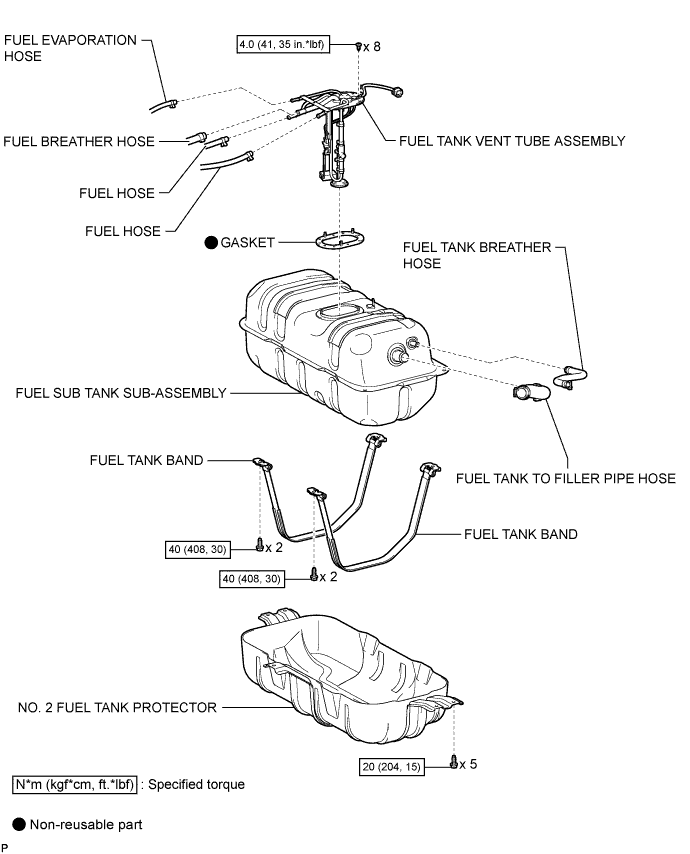 FUEL EVAPORATION HOSE

4.0 (41, 35 in.*lbf)

x 8

FUEL BREATHER HOSE

FUEL TANK VENT TUBE ASSEMBLY

FUEL HOSE

FUEL HOSE

GASKET

FUEL TANK BREATHER HOSE

FUEL SUB TANK SUB-ASSEMBLY

FUEL TANK BAND

FUEL TANK TO FILLER PIPE HOSE

FUEL TANK BAND

40 (408, 30)

x 2

40 (408, 30)

x 2

NO. 2 FUEL TANK PROTECTOR

20 (204, 15)

x 5

N*m (kgf*cm, ft.*lbf) : Specified torque

Non-reusable part

P