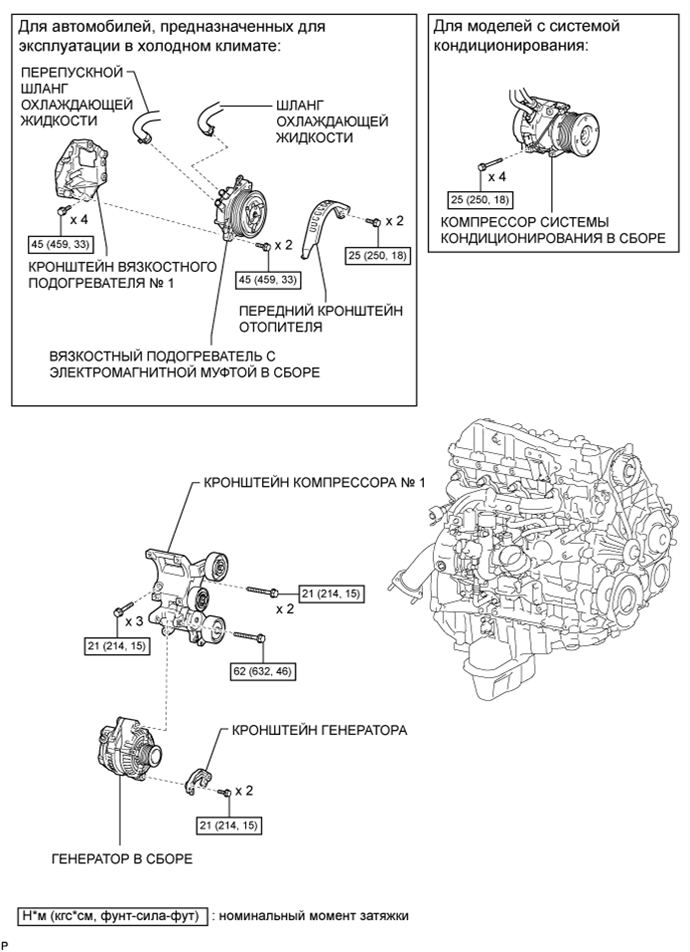 Для автомобилей, предназначенных для эксплуатации в холодном климате:

ПЕРЕПУСКНОЙ ШЛАНГ ОХЛАЖДАЮЩЕЙ ЖИДКОСТИ

ШЛАНГ ОХЛАЖДАЮЩЕЙ ЖИДКОСТИ

x 4

45 (459, 33)

КРОНШТЕЙН ВЯЗКОСТНОГО ПОДОГРЕВАТЕЛЯ № 1

x 2

45 (459, 33)

x 2

25 (250, 18)

ПЕРЕДНИЙ КРОНШТЕЙН ОТОПИТЕЛЯ

ВЯЗКОСТНЫЙ ПОДОГРЕВАТЕЛЬ С ЭЛЕКТРОМАГНИТНОЙ МУФТОЙ В СБОРЕ

Для моделей с системой кондиционирования:

x 4

25 (250, 18)

КОМПРЕССОР СИСТЕМЫ КОНДИЦИОНИРОВАНИЯ В СБОРЕ

КРОНШТЕЙН КОМПРЕССОРА № 1

21 (214, 15)

x 2

x 3

21 (214, 15)

62 (632, 46)

КРОНШТЕЙН ГЕНЕРАТОРА

x 2

21 (214, 15)

ГЕНЕРАТОР В СБОРЕ

Н*м (кгс*см, фунт-сила-фут) : номинальный момент затяжки

P