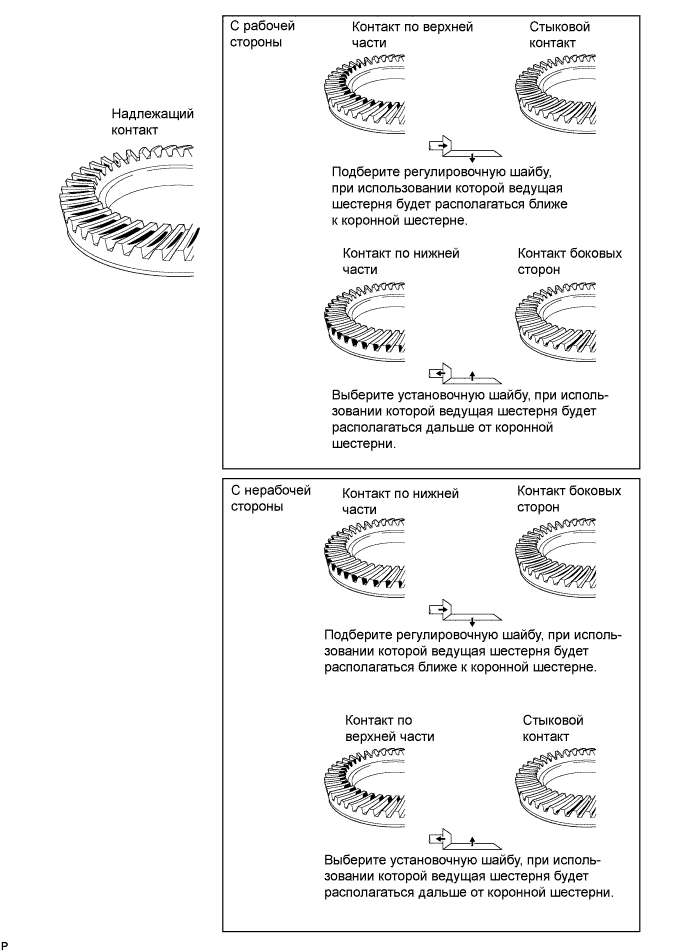 Надлежащий контакт

С рабочей стороны

Контакт по верхней части

Стыковой контакт

Подберите регулировочную шайбу, при использовании которой ведущая шестерня будет располагаться ближе к коронной шестерне.

Контакт по нижней части

Контакт боковых сторон

Выберите установочную шайбу, при использовании которой ведущая шестерня будет располагаться дальше от коронной шестерни.

С нерабочей стороны

Контакт по нижней части

Контакт боковых сторон

Подберите регулировочную шайбу, при использовании которой ведущая шестерня будет располагаться ближе к коронной шестерне.

Контакт по верхней части

Стыковой контакт

Выберите установочную шайбу, при использовании которой ведущая шестерня будет располагаться дальше от коронной шестерни.

P