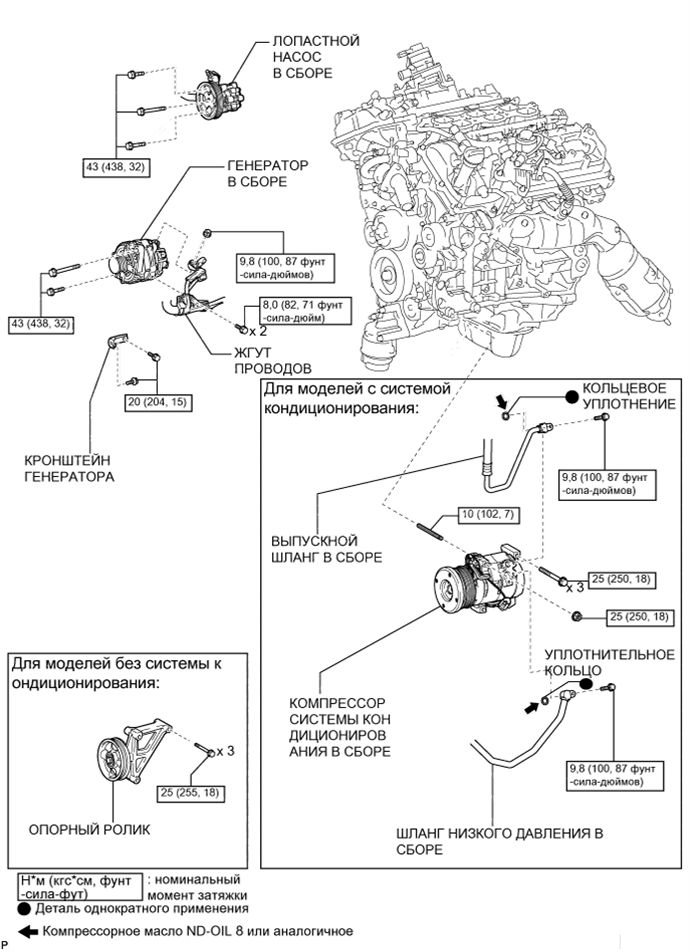 ЛОПАСТНОЙ НАСОС В СБОРЕ

43 (438, 32)

ГЕНЕРАТОР В СБОРЕ

9,8 (100, 87 фунт -сила-дюймов)

8,0 (82, 71 фунт -сила-дюйм)

x 2

43 (438, 32)

ЖГУТ ПРОВОДОВ

20 (204, 15)

КРОНШТЕЙН ГЕНЕРАТОРА

Для моделей с системой кондиционирования:

КОЛЬЦЕВОЕ УПЛОТНЕНИЕ

9,8 (100, 87 фунт -сила-дюймов)

10 (102, 7)

ВЫПУСКНОЙ ШЛАНГ В СБОРЕ

x 3

25 (250, 18)

25 (250, 18)

УПЛОТНИТЕЛЬНОЕ КОЛЬЦО

КОМПРЕССОР СИСТЕМЫ КОН ДИЦИОНИРОВ АНИЯ В СБОРЕ

9,8 (100, 87 фунт -сила-дюймов)

ШЛАНГ НИЗКОГО ДАВЛЕНИЯ В СБОРЕ

Для моделей без системы к ондиционирования:

x 3

25 (255, 18)

ОПОРНЫЙ РОЛИК

Н*м (кгс*см, фунт -сила-фут) : номинальный момент затяжки

Деталь однократного применения

Компрессорное масло ND-OIL 8 или аналогичное

P