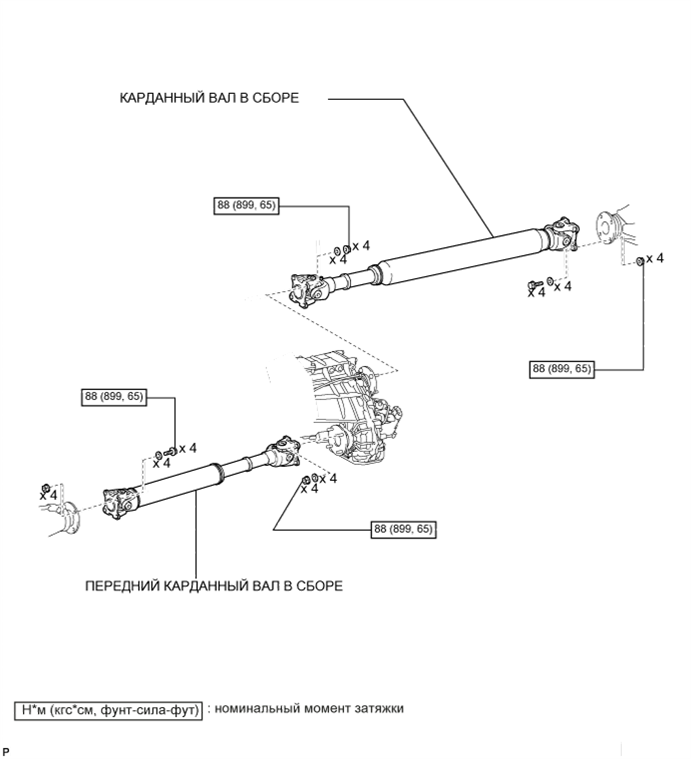 КАРДАННЫЙ ВАЛ В СБОРЕ

88 (899, 65)

x 4
x 4

x 4
x 4

x 4

88 (899, 65)

88 (899, 65)

x 4
x 4

x 4

x 4
x 4

88 (899, 65)

ПЕРЕДНИЙ КАРДАННЫЙ ВАЛ В СБОРЕ

Н*м (кгс*см, фунт-сила-фут) : номинальный момент затяжки

P