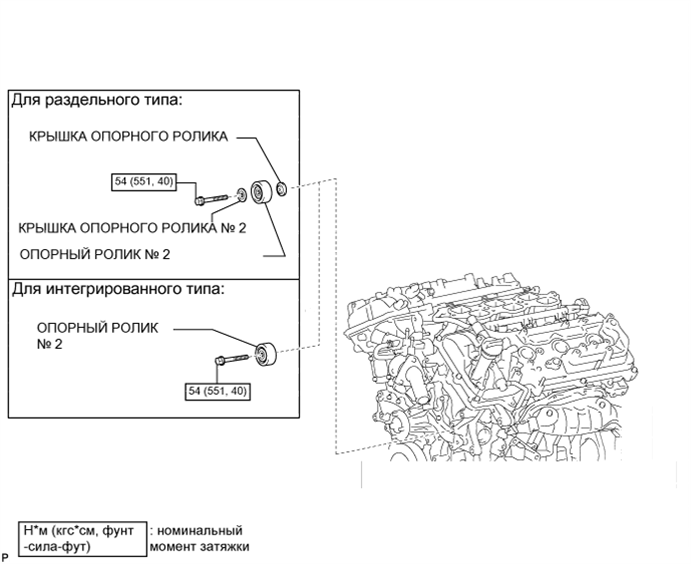 Для раздельного типа:

КРЫШКА ОПОРНОГО РОЛИКА

54 (551, 40)

КРЫШКА ОПОРНОГО РОЛИКА № 2

ОПОРНЫЙ РОЛИК № 2

Для интегрированного типа:

ОПОРНЫЙ РОЛИК № 2

54 (551, 40)

P

Н*м (кгс*см, фунт -сила-фут) : номинальный момент затяжки