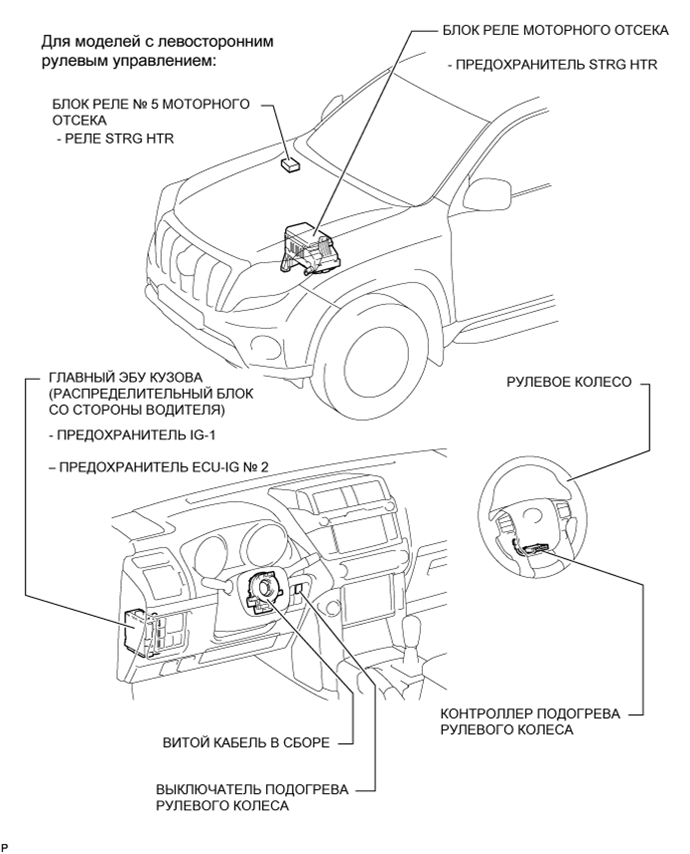 Для моделей с левосторонним рулевым управлением:

БЛОК РЕЛЕ МОТОРНОГО ОТСЕКА

- ПРЕДОХРАНИТЕЛЬ STRG HTR

БЛОК РЕЛЕ № 5 МОТОРНОГО ОТСЕКА
- РЕЛЕ STRG HTR

ГЛАВНЫЙ ЭБУ КУЗОВА (РАСПРЕДЕЛИТЕЛЬНЫЙ БЛОК СО СТОРОНЫ ВОДИТЕЛЯ)

- ПРЕДОХРАНИТЕЛЬ IG-1

– ПРЕДОХРАНИТЕЛЬ ECU-IG № 2

РУЛЕВОЕ КОЛЕСО

КОНТРОЛЛЕР ПОДОГРЕВА РУЛЕВОГО КОЛЕСА

ВИТОЙ КАБЕЛЬ В СБОРЕ

ВЫКЛЮЧАТЕЛЬ ПОДОГРЕВА РУЛЕВОГО КОЛЕСА

P