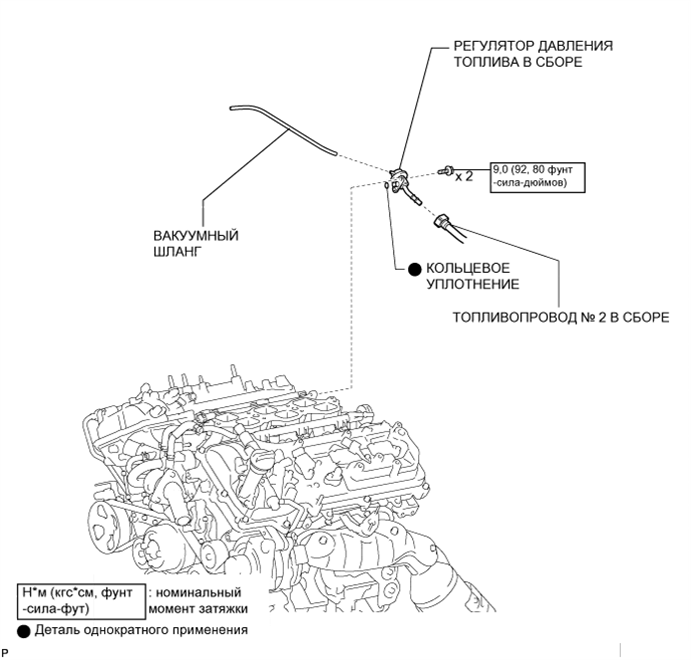 РЕГУЛЯТОР ДАВЛЕНИЯ ТОПЛИВА В СБОРЕ

x 2

9,0 (92, 80 фунт -сила-дюймов)

ВАКУУМНЫЙ ШЛАНГ

● КОЛЬЦЕВОЕ УПЛОТНЕНИЕ

ТОПЛИВОПРОВОД № 2 В СБОРЕ

Н*м (кгс*см, фунт -сила-фут) : номинальный момент затяжки

● Деталь однократного применения

P