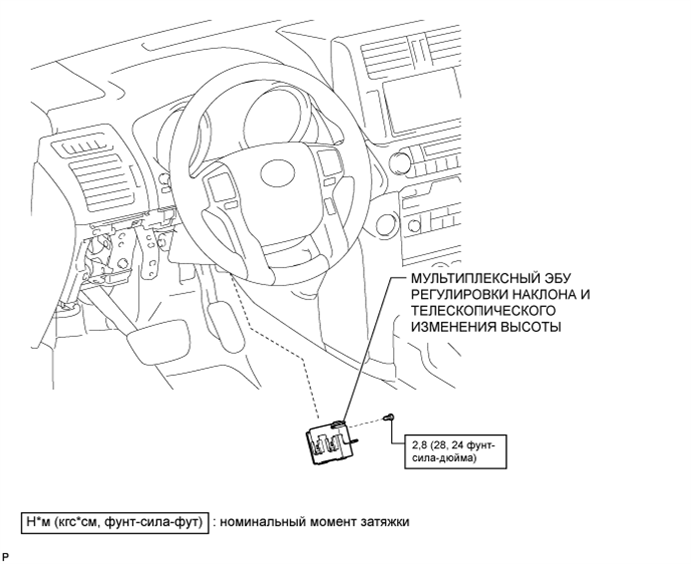 МУЛЬТИПЛЕКСНЫЙ ЭБУ РЕГУЛИРОВКИ НАКЛОНА И ТЕЛЕСКОПИЧЕСКОГО ИЗМЕНЕНИЯ ВЫСОТЫ

2,8 (28, 24 фунт-сила-дюйма)

Н*м (кгс*см, фунт-сила-фут) : номинальный момент затяжки

P