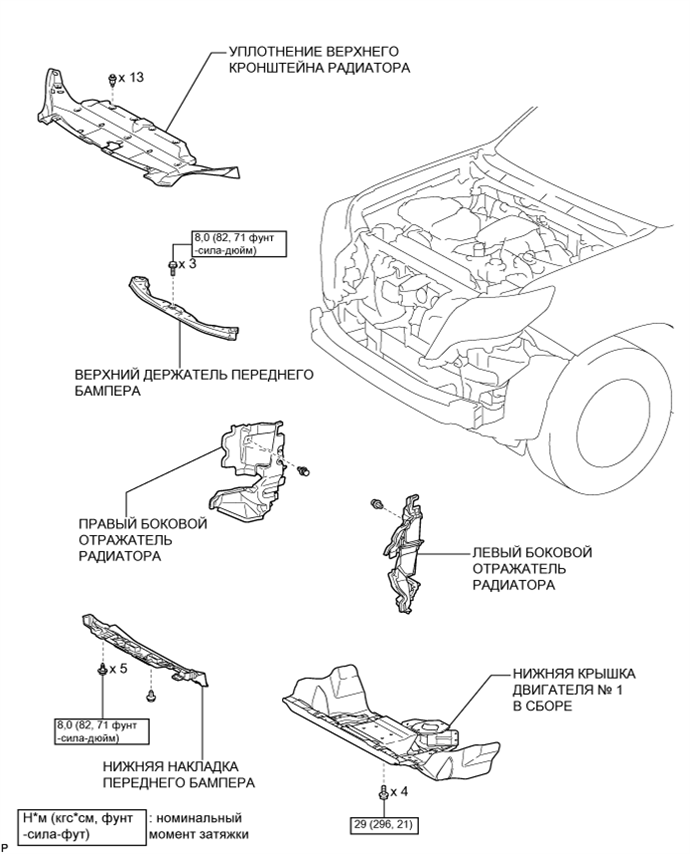 x 13

УПЛОТНЕНИЕ ВЕРХНЕГО КРОНШТЕЙНА РАДИАТОРА

8,0 (82, 71 фунт -сила-дюйм)

x 3

ВЕРХНИЙ ДЕРЖАТЕЛЬ ПЕРЕДНЕГО БАМПЕРА

ПРАВЫЙ БОКОВОЙ ОТРАЖАТЕЛЬ РАДИАТОРА

ЛЕВЫЙ БОКОВОЙ ОТРАЖАТЕЛЬ РАДИАТОРА

x 5

8,0 (82, 71 фунт -сила-дюйм)

НИЖНЯЯ НАКЛАДКА ПЕРЕДНЕГО БАМПЕРА

НИЖНЯЯ КРЫШКА ДВИГАТЕЛЯ № 1 В СБОРЕ

x 4

29 (296, 21)

Н*м (кгс*см, фунт -сила-фут) : номинальный момент затяжки

P