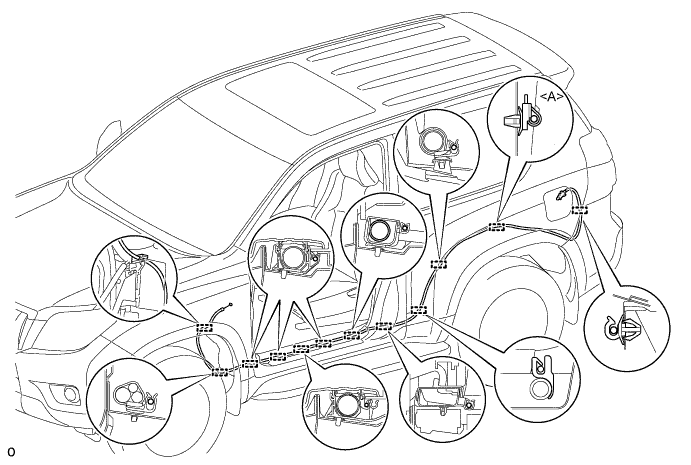 <A>

o