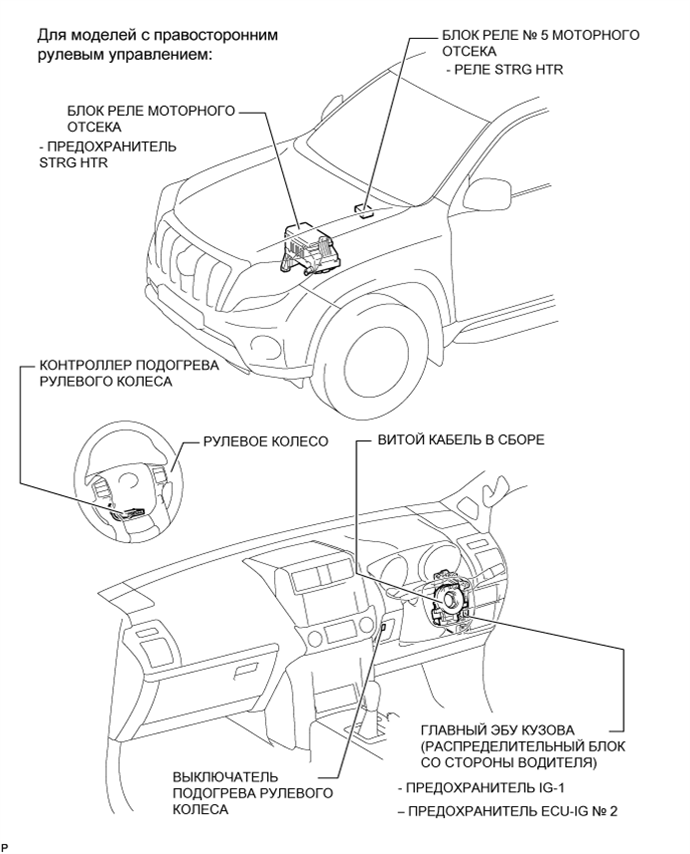 Для моделей с правосторонним рулевым управлением:

БЛОК РЕЛЕ № 5 МОТОРНОГО ОТСЕКА
- РЕЛЕ STRG HTR

БЛОК РЕЛЕ МОТОРНОГО ОТСЕКА
- ПРЕДОХРАНИТЕЛЬ STRG HTR

КОНТРОЛЛЕР ПОДОГРЕВА РУЛЕВОГО КОЛЕСА

РУЛЕВОЕ КОЛЕСО

ВИТОЙ КАБЕЛЬ В СБОРЕ

ГЛАВНЫЙ ЭБУ КУЗОВА (РАСПРЕДЕЛИТЕЛЬНЫЙ БЛОК СО СТОРОНЫ ВОДИТЕЛЯ)

- ПРЕДОХРАНИТЕЛЬ IG-1

– ПРЕДОХРАНИТЕЛЬ ECU-IG № 2

ВЫКЛЮЧАТЕЛЬ ПОДОГРЕВА РУЛЕВОГО КОЛЕСА

P