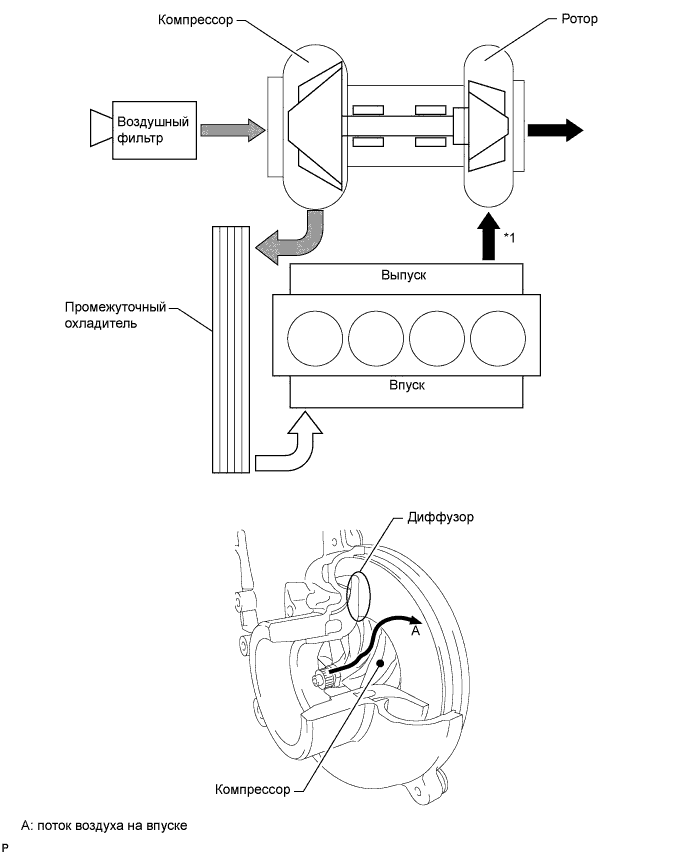 Компрессор

Ротор

Воздушный фильтр

*1

Выпуск

Промежуточный охладитель

Впуск

Диффузор

A

Компрессор

A: поток воздуха на впуске

P