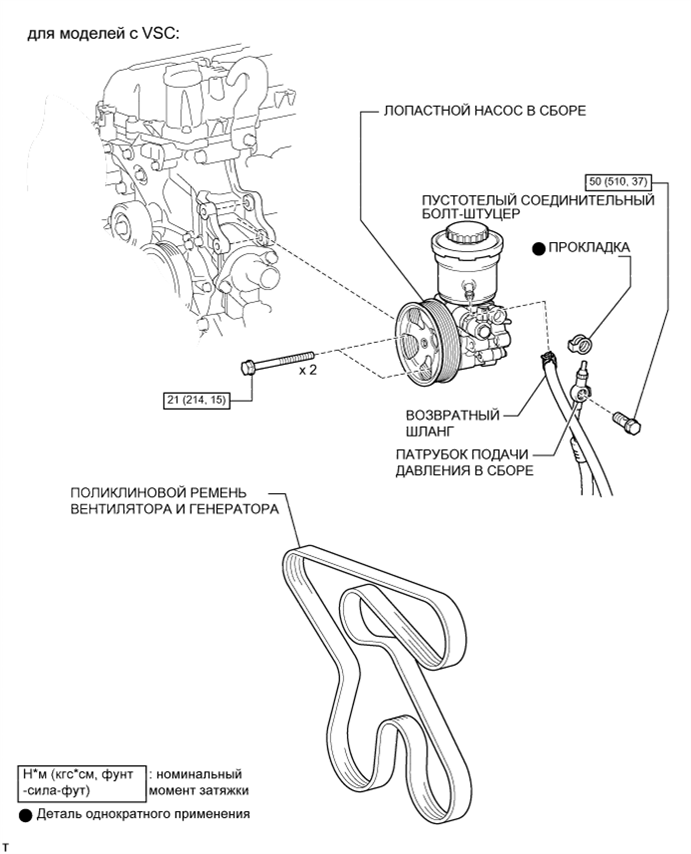 для моделей с VSC:

ЛОПАСТНОЙ НАСОС В СБОРЕ

50 (510, 37)

ПУСТОТЕЛЫЙ СОЕДИНИТЕЛЬНЫЙ БОЛТ-ШТУЦЕР

● ПРОКЛАДКА

x 2

21 (214, 15)

ВОЗВРАТНЫЙ ШЛАНГ

ПАТРУБОК ПОДАЧИ ДАВЛЕНИЯ В СБОРЕ

ПОЛИКЛИНОВОЙ РЕМЕНЬ ВЕНТИЛЯТОРА И ГЕНЕРАТОРА

Н*м (кгс*см, фунт -сила-фут) : номинальный момент затяжки

● Деталь однократного применения

T