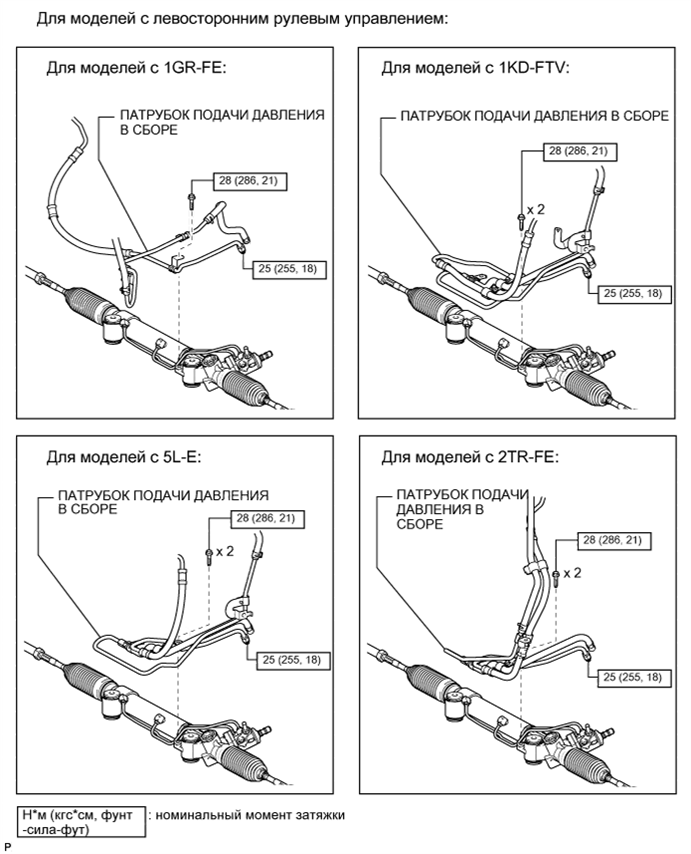 Для моделей с левосторонним рулевым управлением:

Для моделей с 1GR-FE:

ПАТРУБОК ПОДАЧИ ДАВЛЕНИЯ В СБОРЕ

28 (286, 21)

25 (255, 18)

Для моделей с 1KD-FTV:

ПАТРУБОК ПОДАЧИ ДАВЛЕНИЯ В СБОРЕ

28 (286, 21)

x 2

25 (255, 18)

Для моделей с 5L-E:

ПАТРУБОК ПОДАЧИ ДАВЛЕНИЯ В СБОРЕ

28 (286, 21)

x 2

25 (255, 18)

Для моделей с 2TR-FE:

ПАТРУБОК ПОДАЧИ ДАВЛЕНИЯ В СБОРЕ

28 (286, 21)

x 2

25 (255, 18)

Н*м (кгс*см, фунт -сила-фут) : номинальный момент затяжки

P