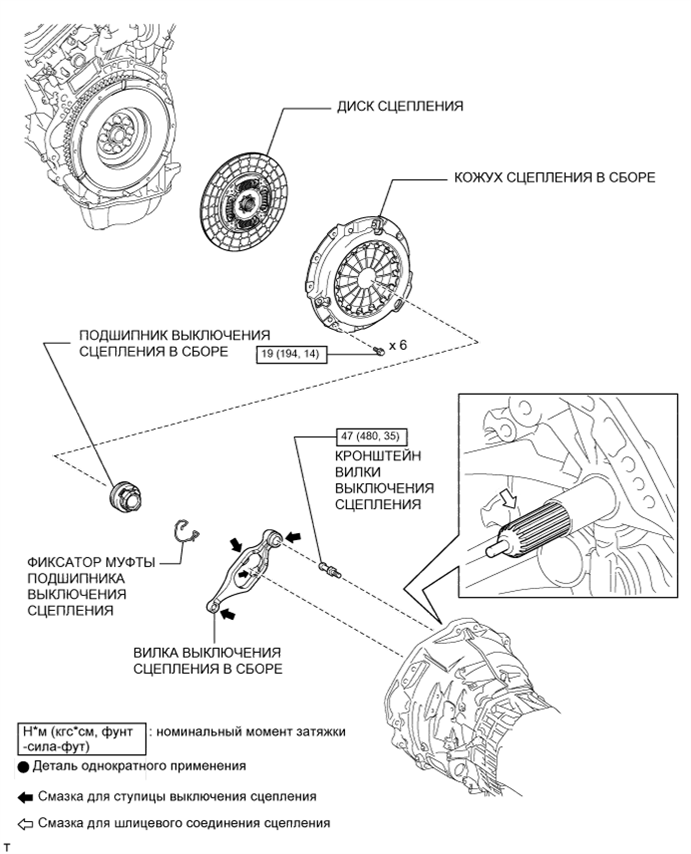 ДИСК СЦЕПЛЕНИЯ

КОЖУХ СЦЕПЛЕНИЯ В СБОРЕ

ПОДШИПНИК ВЫКЛЮЧЕНИЯ СЦЕПЛЕНИЯ В СБОРЕ

19 (194, 14)

x 6

47 (480, 35)

КРОНШТЕЙН ВИЛКИ ВЫКЛЮЧЕНИЯ СЦЕПЛЕНИЯ

ФИКСАТОР МУФТЫ ПОДШИПНИКА ВЫКЛЮЧЕНИЯ СЦЕПЛЕНИЯ

ВИЛКА ВЫКЛЮЧЕНИЯ СЦЕПЛЕНИЯ В СБОРЕ

Н*м (кгс*см, фунт -сила-фут) : номинальный момент затяжки

● Деталь однократного применения

Смазка для ступицы выключения сцепления

Смазка для шлицевого соединения сцепления

T