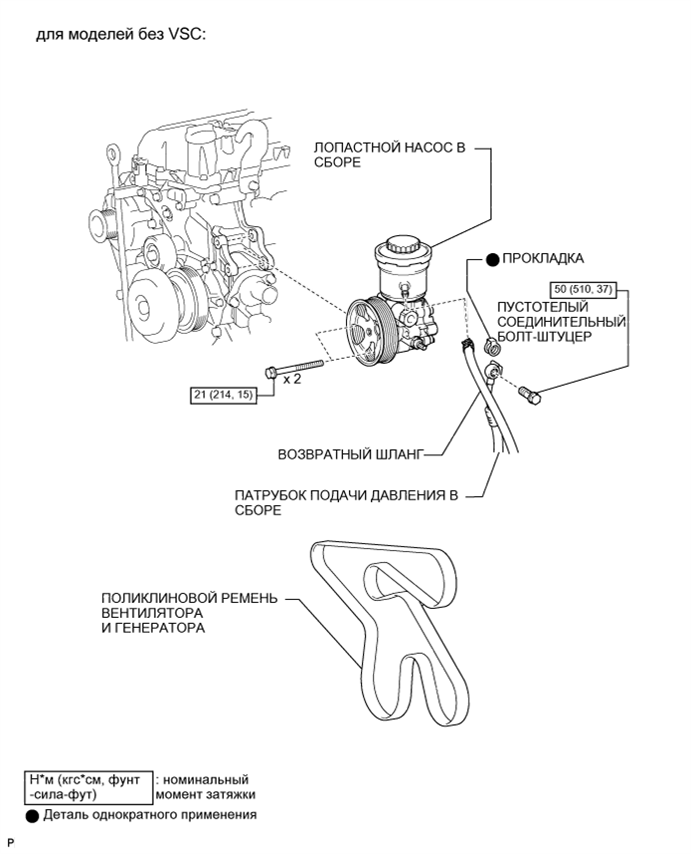 для моделей без VSC:

ЛОПАСТНОЙ НАСОС В СБОРЕ

● ПРОКЛАДКА

50 (510, 37)

ПУСТОТЕЛЫЙ СОЕДИНИТЕЛЬНЫЙ БОЛТ-ШТУЦЕР

x 2

21 (214, 15)

ВОЗВРАТНЫЙ ШЛАНГ

ПАТРУБОК ПОДАЧИ ДАВЛЕНИЯ В СБОРЕ

ПОЛИКЛИНОВОЙ РЕМЕНЬ ВЕНТИЛЯТОРА И ГЕНЕРАТОРА

Н*м (кгс*см, фунт -сила-фут) : номинальный момент затяжки

● Деталь однократного применения

P