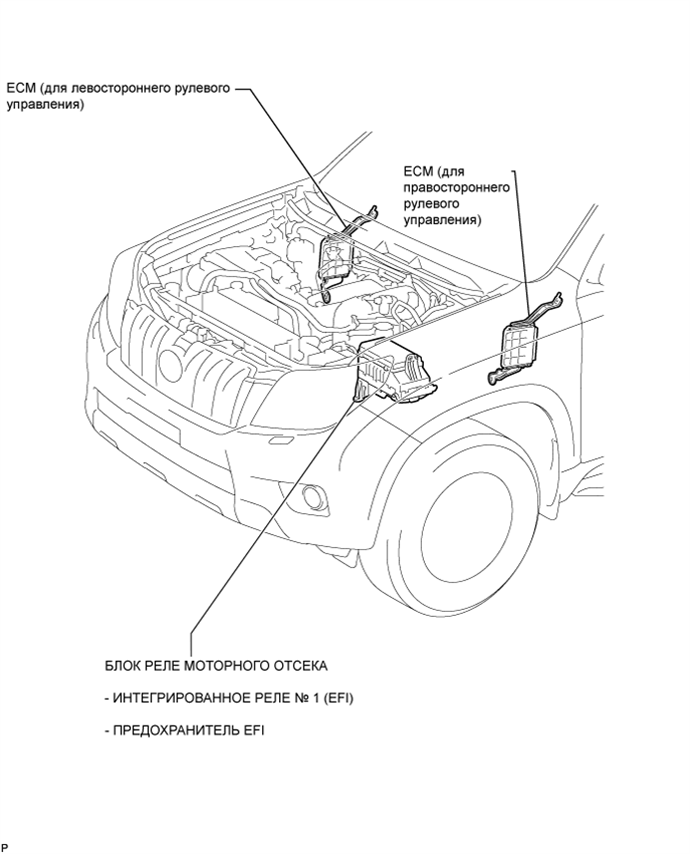 ECM (для левостороннего рулевого управления)

ECM (для правостороннего рулевого управления)

БЛОК РЕЛЕ МОТОРНОГО ОТСЕКА

- ИНТЕГРИРОВАННОЕ РЕЛЕ № 1 (EFI)

- ПРЕДОХРАНИТЕЛЬ EFI

P