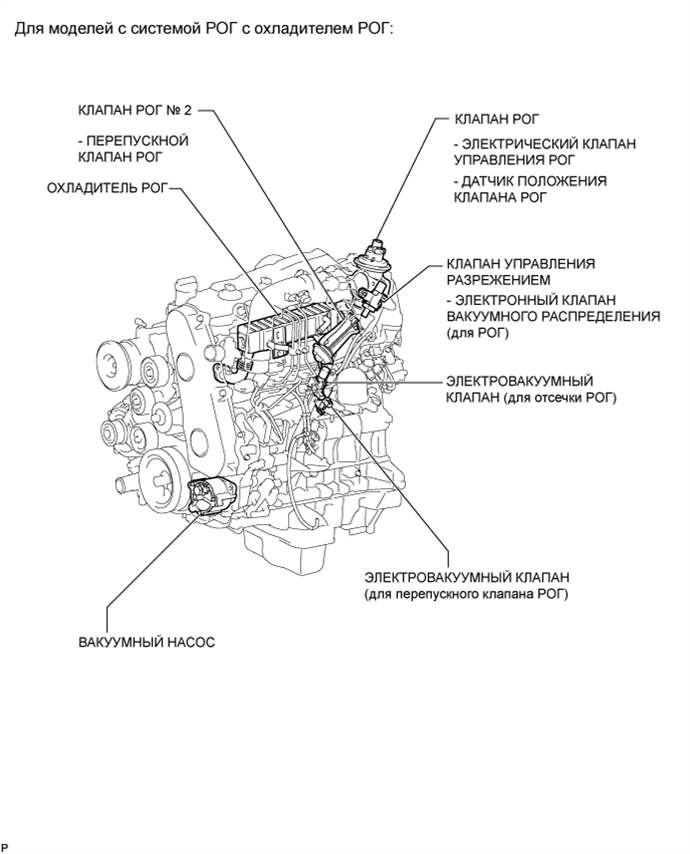 Для моделей с системой РОГ с охладителем РОГ:

КЛАПАН РОГ № 2

- ПЕРЕПУСКНОЙ КЛАПАН РОГ

ОХЛАДИТЕЛЬ РОГ

КЛАПАН РОГ

- ЭЛЕКТРИЧЕСКИЙ КЛАПАН УПРАВЛЕНИЯ РОГ

- ДАТЧИК ПОЛОЖЕНИЯ КЛАПАНА РОГ

КЛАПАН УПРАВЛЕНИЯ РАЗРЕЖЕНИЕМ

- ЭЛЕКТРОННЫЙ КЛАПАН ВАКУУМНОГО РАСПРЕДЕЛЕНИЯ (для РОГ)

ЭЛЕКТРОВАКУУМНЫЙ КЛАПАН (для отсечки РОГ)

ЭЛЕКТРОВАКУУМНЫЙ КЛАПАН (для перепускного клапана РОГ)

ВАКУУМНЫЙ НАСОС

P