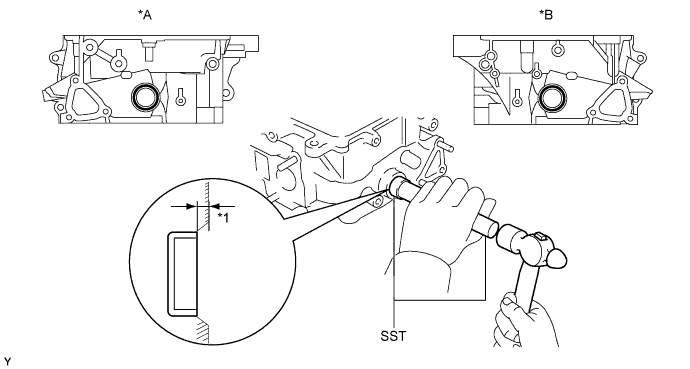 *A

*B

*1

SST

Y