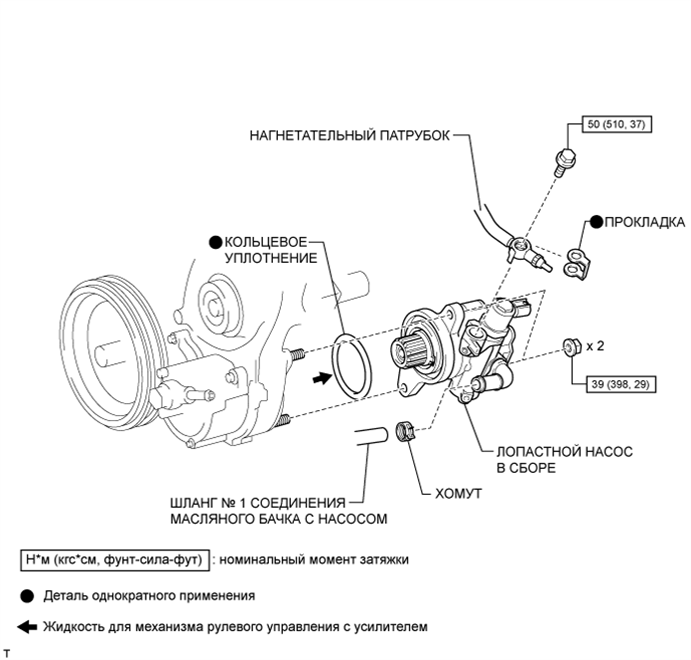 НАГНЕТАТЕЛЬНЫЙ ПАТРУБОК

50 (510, 37)

ПРОКЛАДКА

КОЛЬЦЕВОЕ УПЛОТНЕНИЕ

x 2

39 (398, 29)

ЛОПАСТНОЙ НАСОС В СБОРЕ

ХОМУТ

ШЛАНГ № 1 СОЕДИНЕНИЯ МАСЛЯНОГО БАЧКА С НАСОСОМ

Н*м (кгс*см, фунт-сила-фут) : номинальный момент затяжки

Деталь однократного применения

Жидкость для механизма рулевого управления с усилителем

T