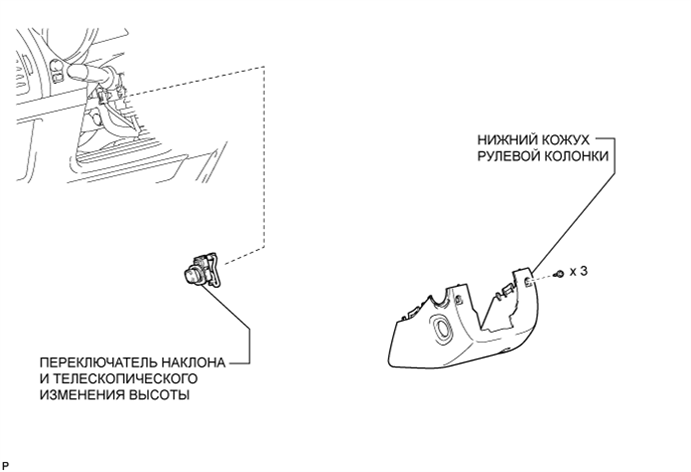 НИЖНИЙ КОЖУХ
РУЛЕВОЙ КОЛОНКИ

x 3

ПЕРЕКЛЮЧАТЕЛЬ НАКЛОНА
И ТЕЛЕСКОПИЧЕСКОГО
ИЗМЕНЕНИЯ ВЫСОТЫ

P