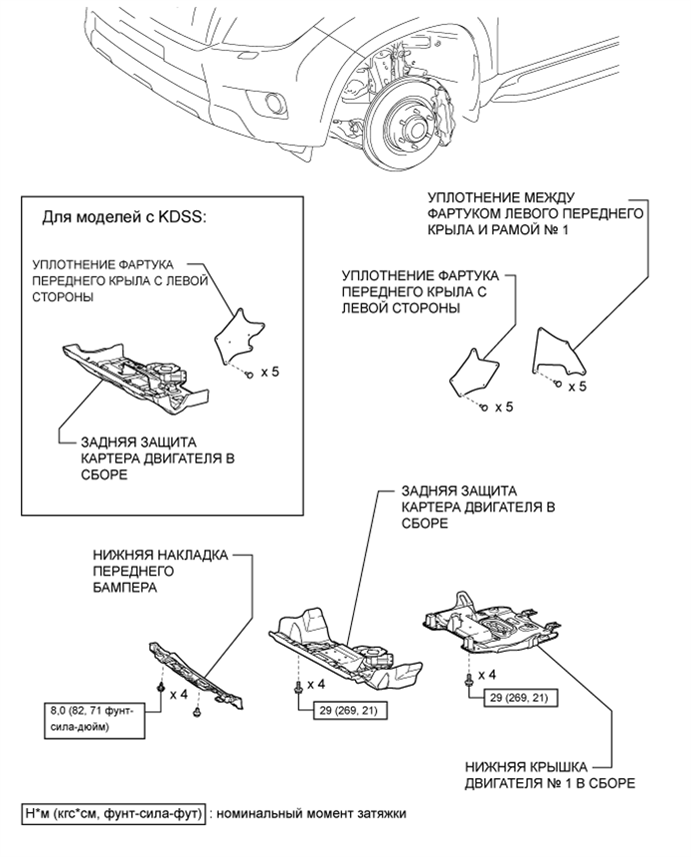 Для моделей с KDSS:

УПЛОТНЕНИЕ ФАРТУКА ПЕРЕДНЕГО КРЫЛА С ЛЕВОЙ СТОРОНЫ

x 5

ЗАДНЯЯ ЗАЩИТА КАРТЕРА ДВИГАТЕЛЯ В СБОРЕ

УПЛОТНЕНИЕ МЕЖДУ ФАРТУКОМ ЛЕВОГО ПЕРЕДНЕГО КРЫЛА И РАМОЙ № 1

УПЛОТНЕНИЕ ФАРТУКА ПЕРЕДНЕГО КРЫЛА С ЛЕВОЙ СТОРОНЫ

x 5

x 5

ЗАДНЯЯ ЗАЩИТА КАРТЕРА ДВИГАТЕЛЯ В СБОРЕ

НИЖНЯЯ НАКЛАДКА ПЕРЕДНЕГО БАМПЕРА

x 4

8,0 (82, 71 фунт-сила-дюйм)

x 4

29 (269, 21)

x 4

29 (269, 21)

НИЖНЯЯ КРЫШКА ДВИГАТЕЛЯ № 1 В СБОРЕ

Н*м (кгс*см, фунт-сила-фут) : номинальный момент затяжки