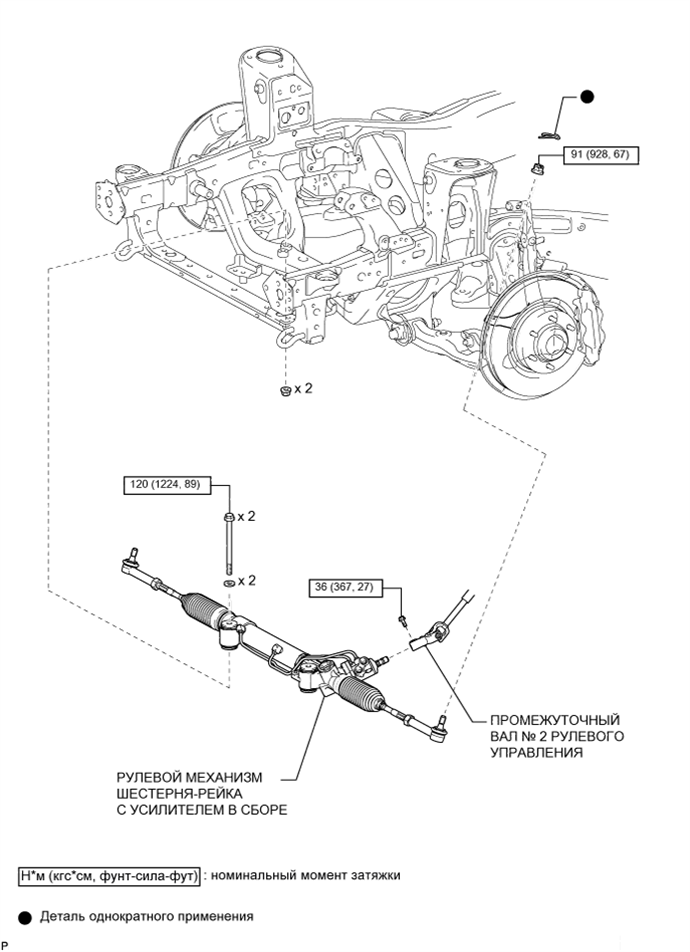 91 (928, 67)

x 2

120 (1224, 89)

x 2

x 2

36 (367, 27)

ПРОМЕЖУТОЧНЫЙ ВАЛ № 2 РУЛЕВОГО УПРАВЛЕНИЯ

РУЛЕВОЙ МЕХАНИЗМ ШЕСТЕРНЯ-РЕЙКА С УСИЛИТЕЛЕМ В СБОРЕ

Н*м (кгс*см, фунт-сила-фут) : номинальный момент затяжки

Деталь однократного применения

P