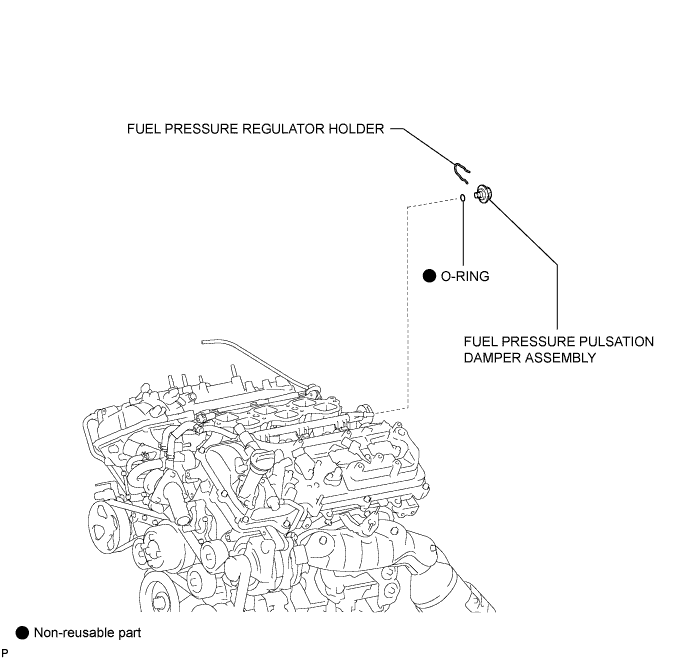 FUEL PRESSURE REGULATOR HOLDER

● O-RING

FUEL PRESSURE PULSATION DAMPER ASSEMBLY

● Non-reusable part

P