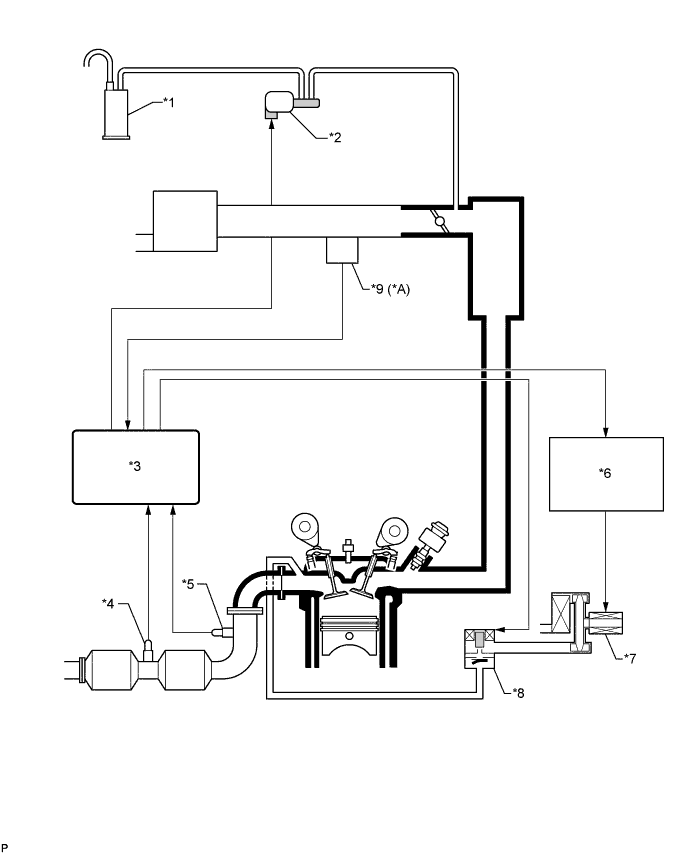 *1

*2

*9 (*A)

*3

*6

*5

*4

*7

*8

P