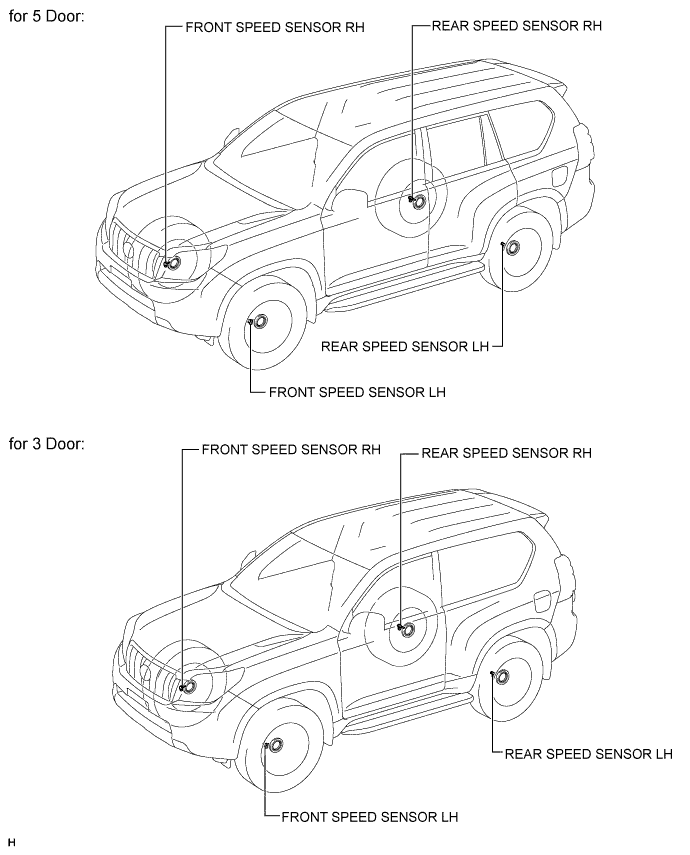 for 5 Door:

FRONT SPEED SENSOR RH

REAR SPEED SENSOR RH

REAR SPEED SENSOR LH

FRONT SPEED SENSOR LH

for 3 Door:

FRONT SPEED SENSOR RH

REAR SPEED SENSOR RH

REAR SPEED SENSOR LH

FRONT SPEED SENSOR LH

H