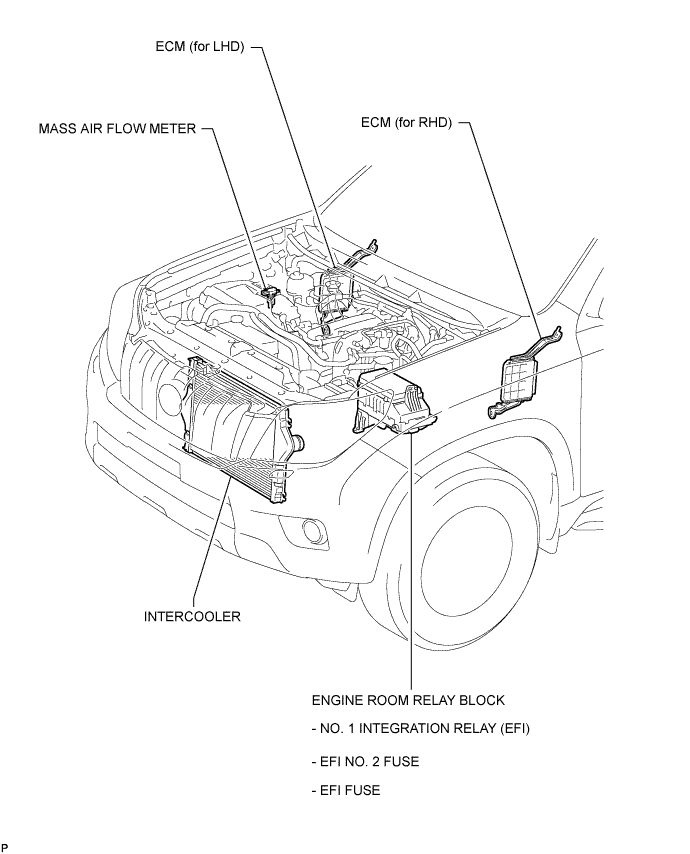 ECM (for LHD)

MASS AIR FLOW METER

ECM (for RHD)

INTERCOOLER

ENGINE ROOM RELAY BLOCK

- NO. 1 INTEGRATION RELAY (EFI)

- EFI NO. 2 FUSE

- EFI FUSE

P