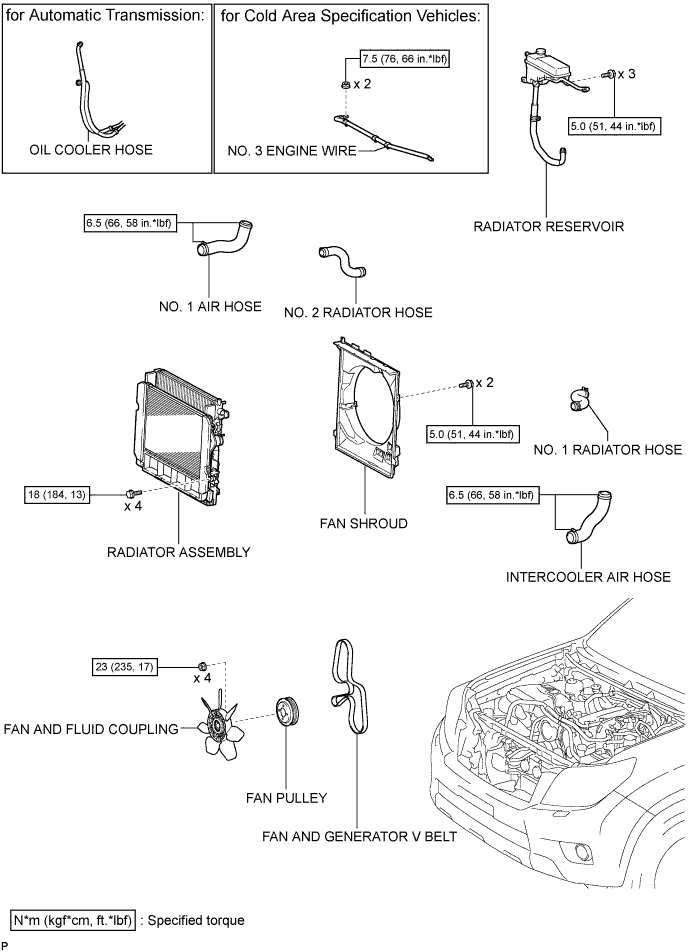 for Automatic Transmission:

OIL COOLER HOSE

for Cold Area Specification Vehicles:

7.5 (76, 66 in.*lbf)

x 2

NO. 3 ENGINE WIRE

x 3

5.0 (51, 44 in.*lbf)

RADIATOR RESERVOIR

6.5 (66, 58 in.*lbf)

NO. 1 AIR HOSE

NO. 2 RADIATOR HOSE

x 2

5.0 (51, 44 in.*lbf)

NO. 1 RADIATOR HOSE

18 (184, 13)

x 4

RADIATOR ASSEMBLY

FAN SHROUD

6.5 (66, 58 in.*lbf)

INTERCOOLER AIR HOSE

23 (235, 17)

x 4

FAN AND FLUID COUPLING

FAN PULLEY

FAN AND GENERATOR V BELT

N*m (kgf*cm, ft.*lbf) : Specified torque

P